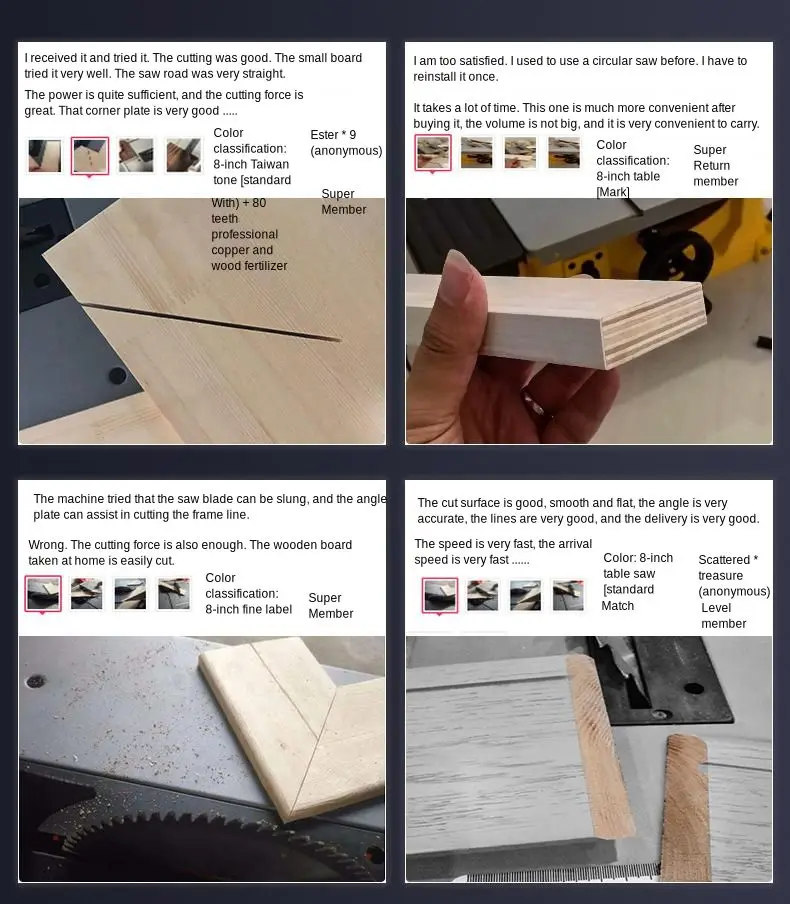 I received it and tried it. The cutting was good. The small board tried it very well. The saw road was very straight.

The power is quite sufficient, and the cutting force is great. That corner plate is very good .....

Color classification: 8-inch Taiwan tone [standard With) + 80 teeth professional copper and wood fertilizer

Ester * 9 (anonymous)

Super Member

I am too satisfied. I used to use a circular saw before. I have to reinstall it once.

It takes a lot of time. This one is much more convenient after buying it, the volume is not big, and it is very convenient to carry.

Color classification: 8-inch table [Mark]

Super Return member

The machine tried that the saw blade can be slung, and the angle plate can assist in cutting the frame line.

Wrong. The cutting force is also enough. The wooden board taken at home is easily cut.

Color classification: 8-inch fine label

Super Member

The cut surface is good, smooth and flat, the angle is very accurate, the lines are very good, and the delivery is very good.

The speed is very fast, the arrival speed is very fast ......

Color: 8-inch table saw [standard Match

Scattered * treasure (anonymous) Level member