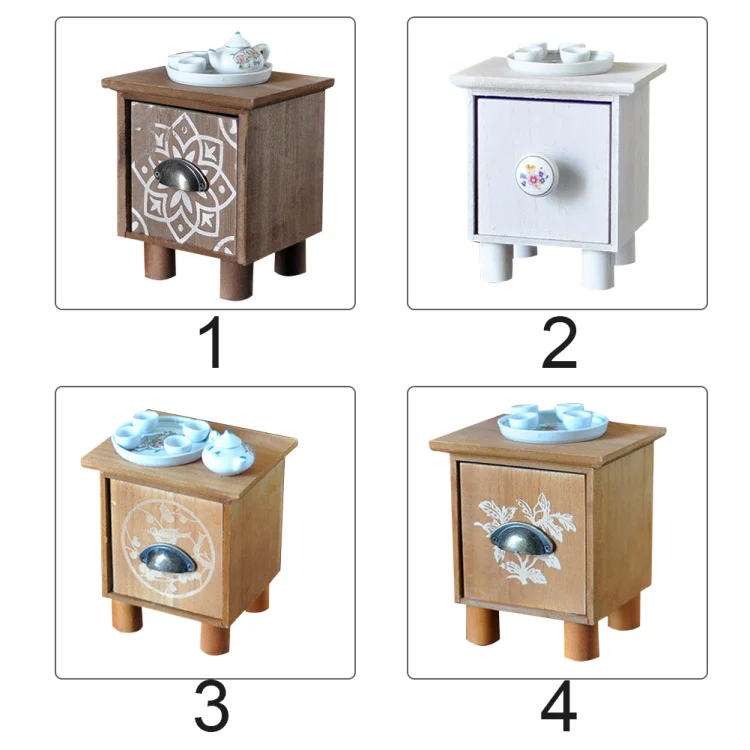 1

2

3

4