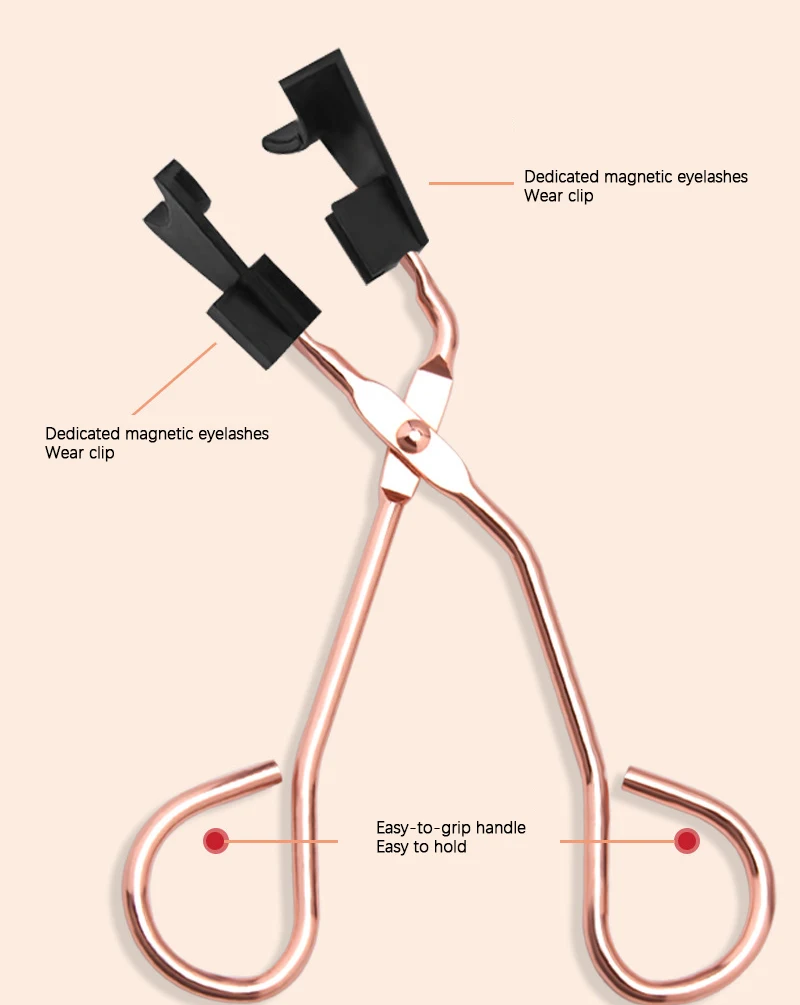 Dedicated magnetic eyelashes
Wear clip

Dedicated magnetic eyelashes
Wear clip

Easy-to-grip handle
Easy to hold