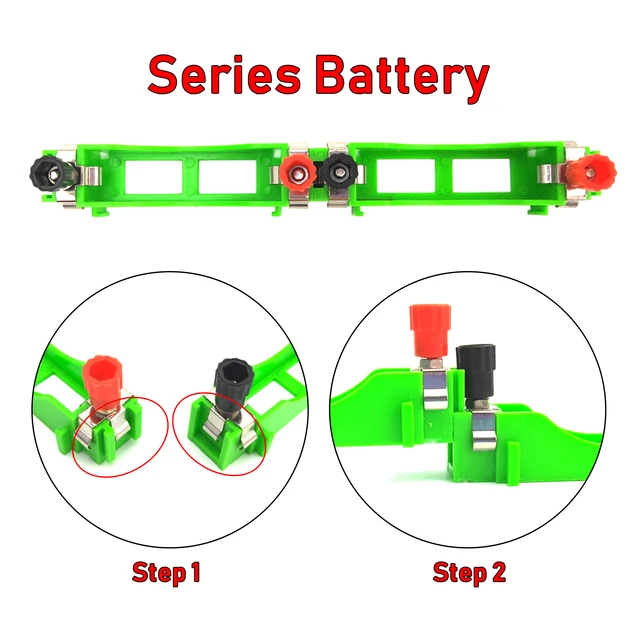 Series Battery

Step 1

Step 2