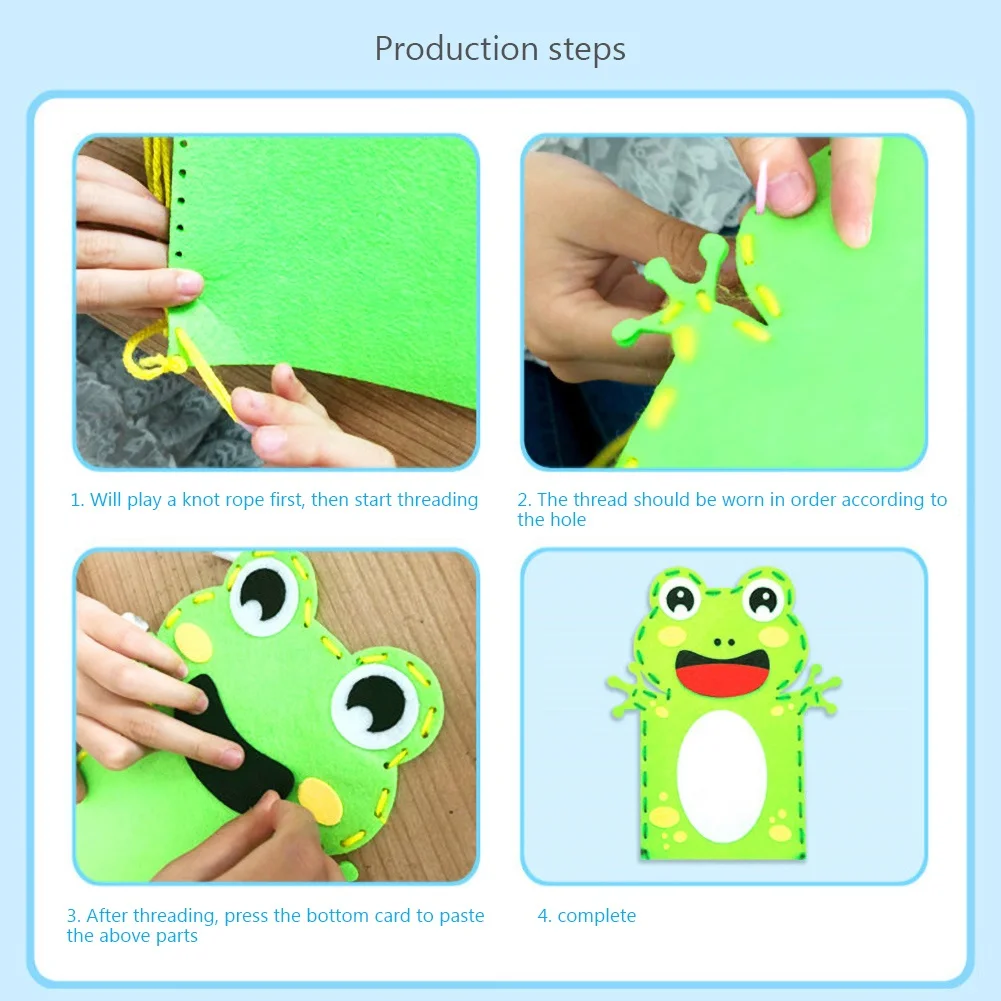 Production steps

1. Will play a knot rope first, then start threading

2. The thread should be worn in order according to the hole

3. After threading, press the bottom card to paste the above parts

4. complete