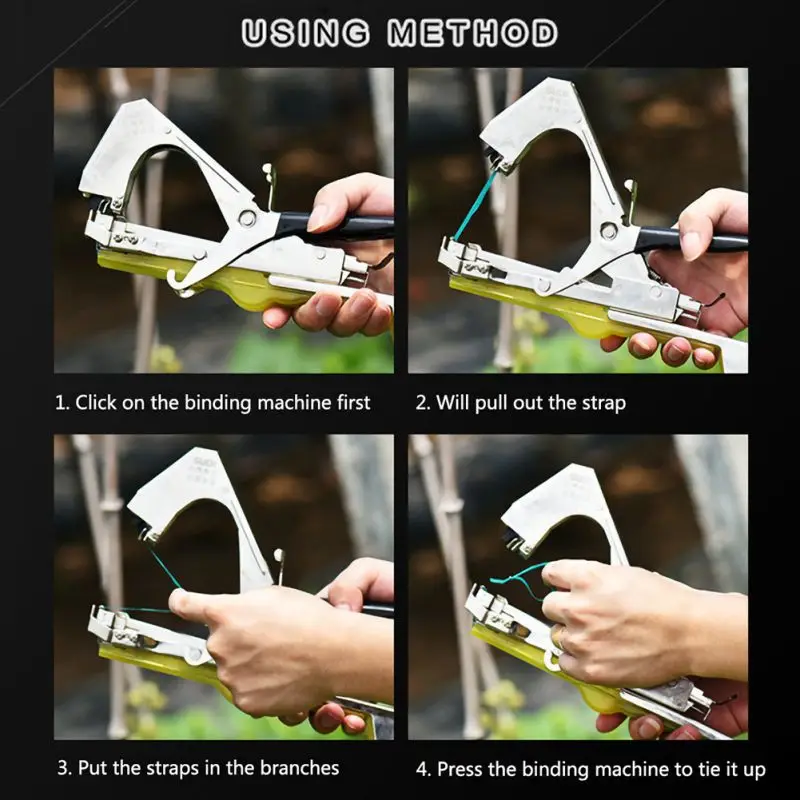 USING METHOD

1. Click on the binding machine first

2. Will pull out the strap

3. Put the straps in the branches

4. Press the binding machine to tie it up