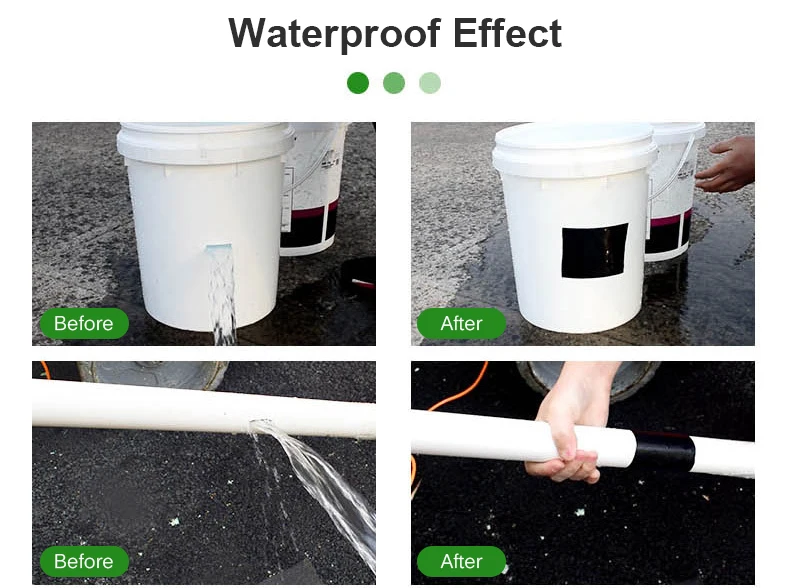 Waterproof Effect

Before

After

Before

After