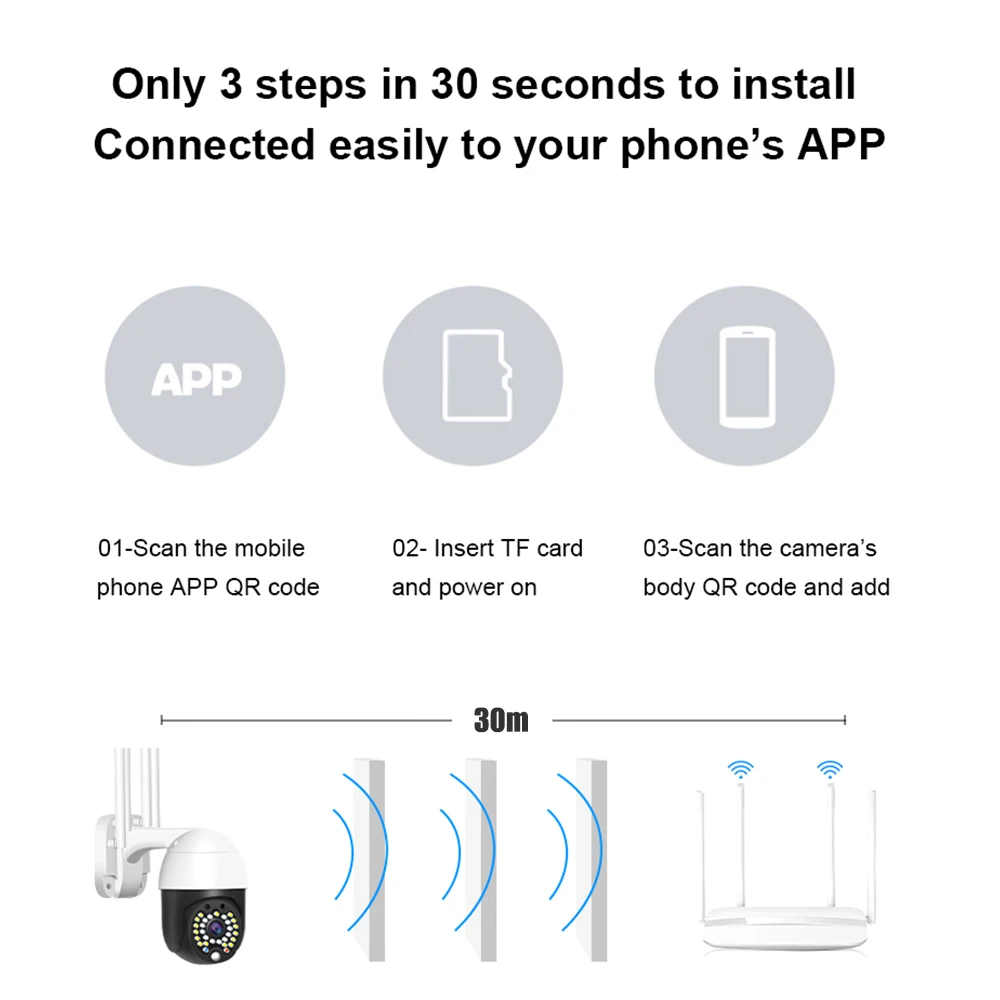 Only 3 steps in 30 seconds to install
Connected easily to your phone's APP

APP

01-Scan the mobile phone APP QR code

02- Insert TF card and power on

03-Scan the camera's body QR code and add

30m