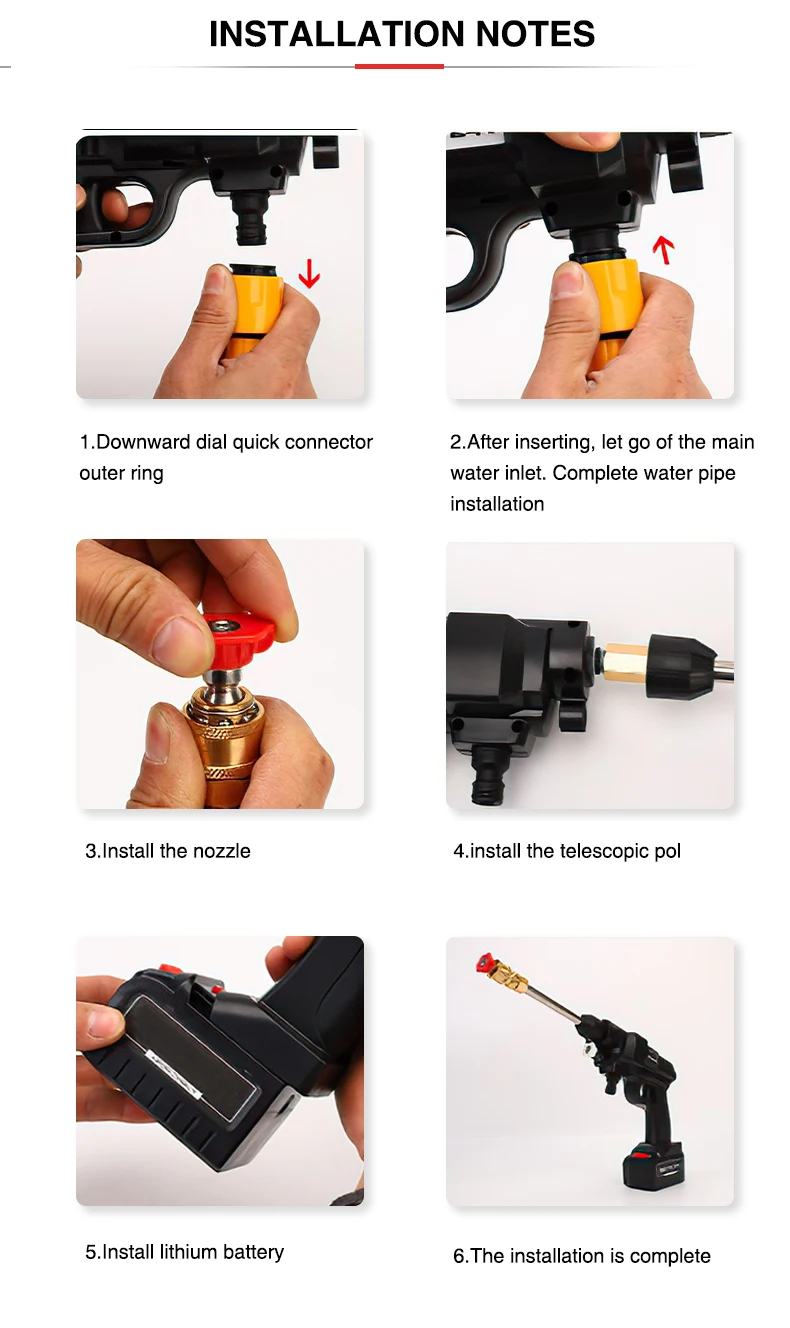 INSTALLATION NOTES

1.Downward dial quick connector outer ring

2.After inserting, let go of the main water inlet. Complete water pipe installation

3.Install the nozzle

4.install the telescopic pol

5.Install lithium battery

6.The installation is complete