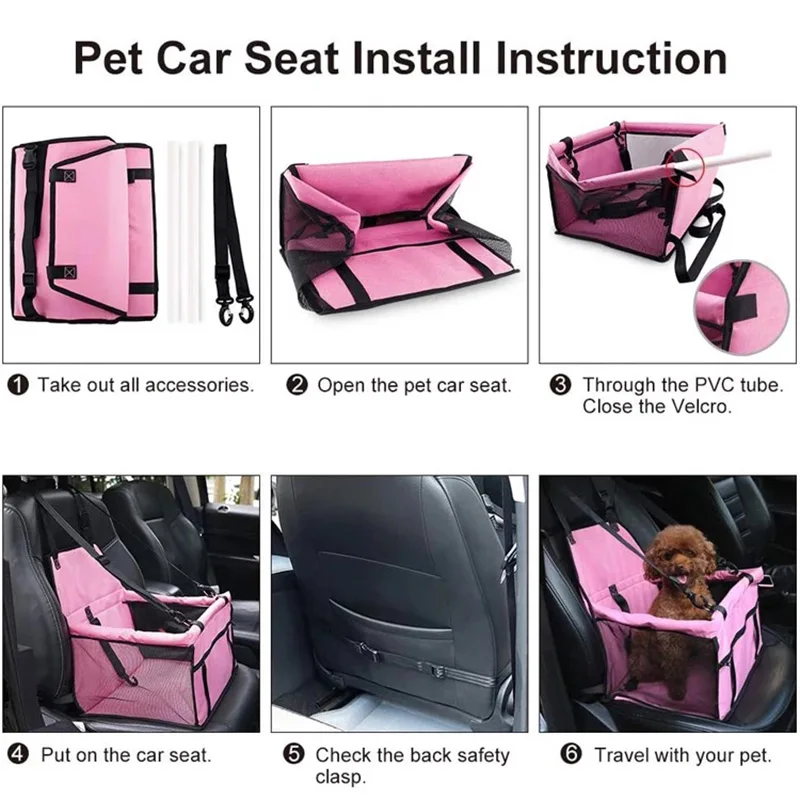 Pet Car Seat Install Instruction

❶ Take out all accessories.

❷ Open the pet car seat.

❸ Through the PVC tube. Close the Velcro.

❹ Put on the car seat.

❺ Check the back safety clasp.

❻ Travel with your pet.