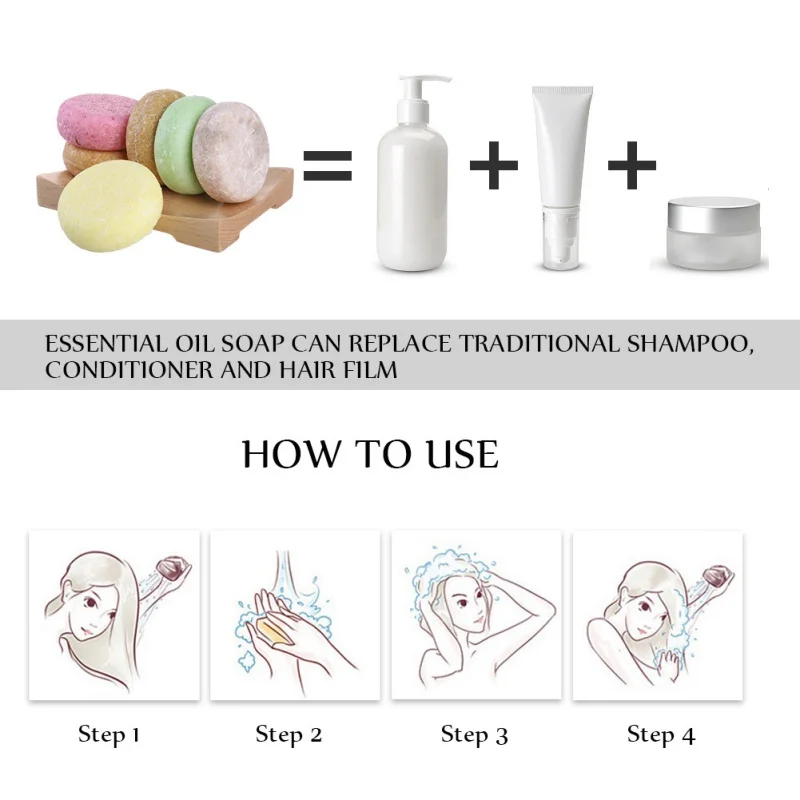 =
+
+

ESSENTIAL OIL SOAP CAN REPLACE TRADITIONAL SHAMPOO, CONDITIONER AND HAIR FILM

HOW TO USE

Step 1
Step 2
Step 3
Step 4