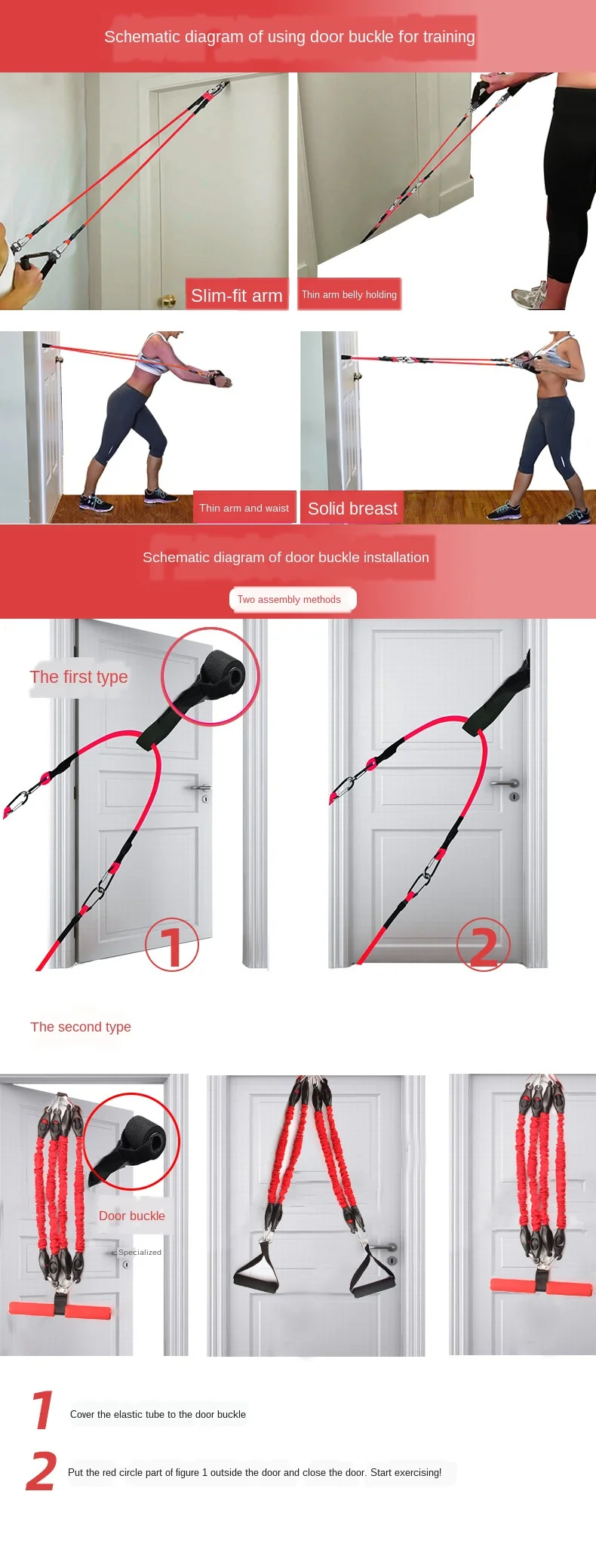 Schematic diagram of using door buckle for training

Slim-fit arm

Thin arm belly holding

Thin arm and waist

Solid breast

Schematic diagram of door buckle installation

Two assembly methods

The first type

1

2

The second type

Door buckle

Specialized

1 Cover the elastic tube to the door buckle

2 Put the red circle part of figure 1 outside the door and close the door. Start exercising!