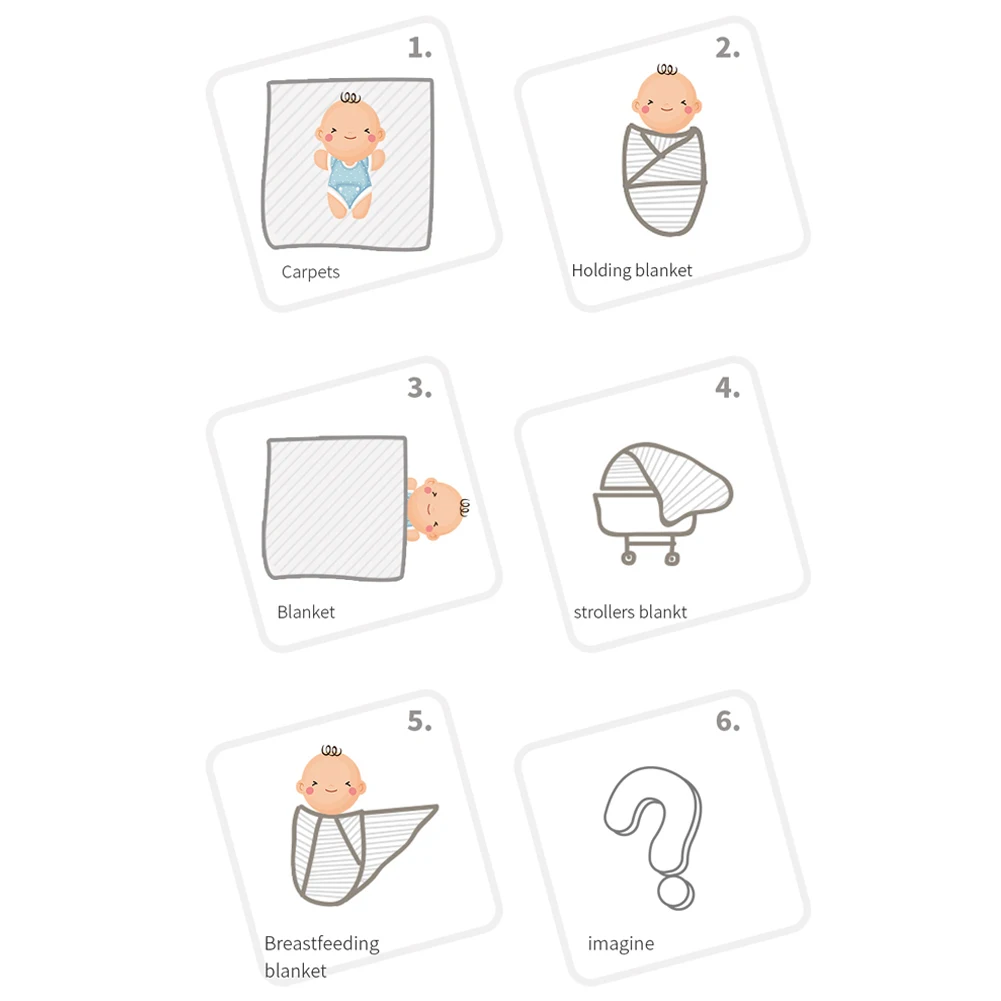 1.
Carpets

2.
Holding blanket

3.
Blanket

4.
strollers blankt

5.
Breastfeeding blanket

6.
imagine