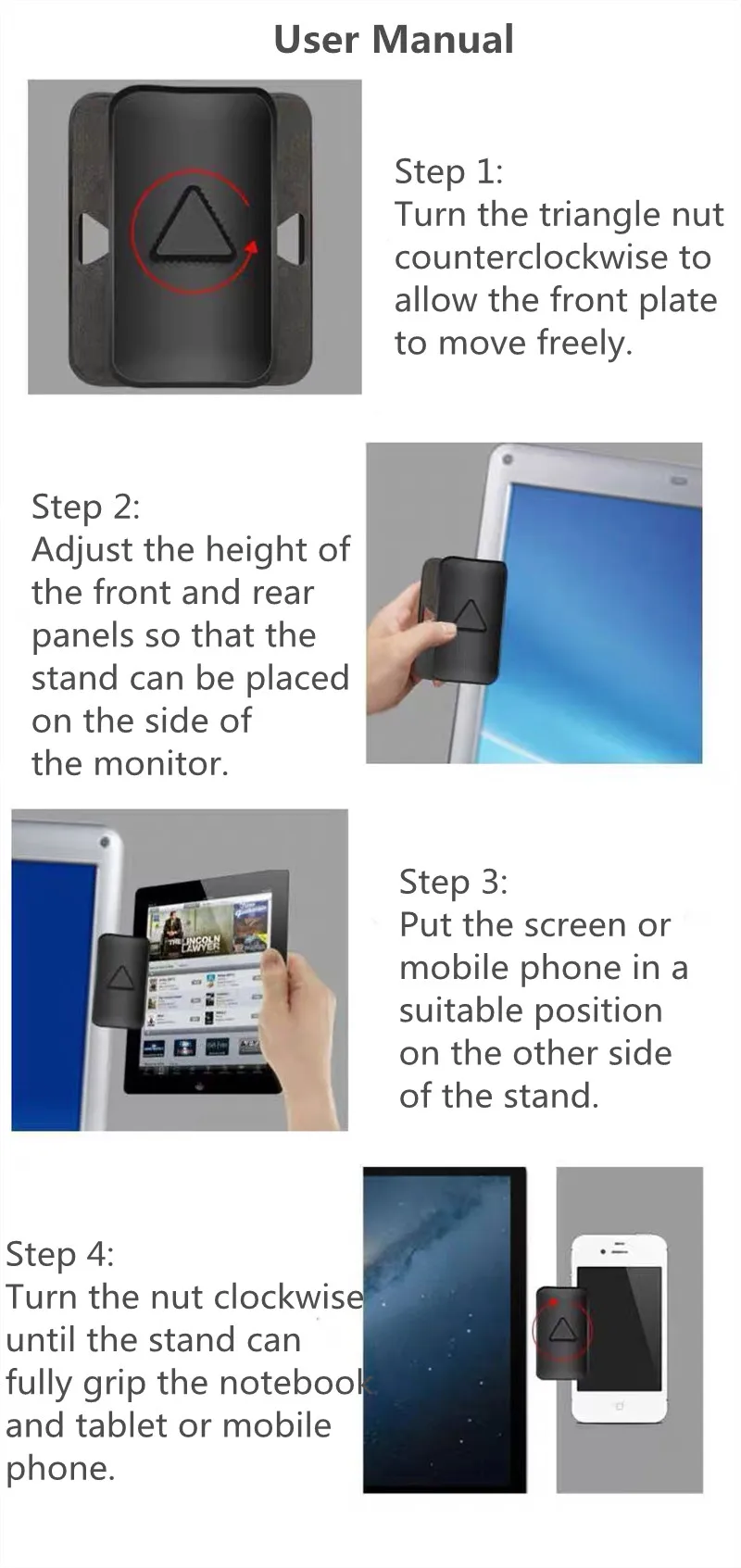 User Manual

Step 1:
Turn the triangle nut counterclockwise to allow the front plate to move freely.

Step 2:
Adjust the height of the front and rear panels so that the stand can be placed on the side of the monitor.

THE LINCOLN LAWYER

Step 3:
Put the screen or mobile phone in a suitable position on the other side of the stand.

Step 4:
Turn the nut clockwise until the stand can fully grip the notebook and tablet or mobile phone.