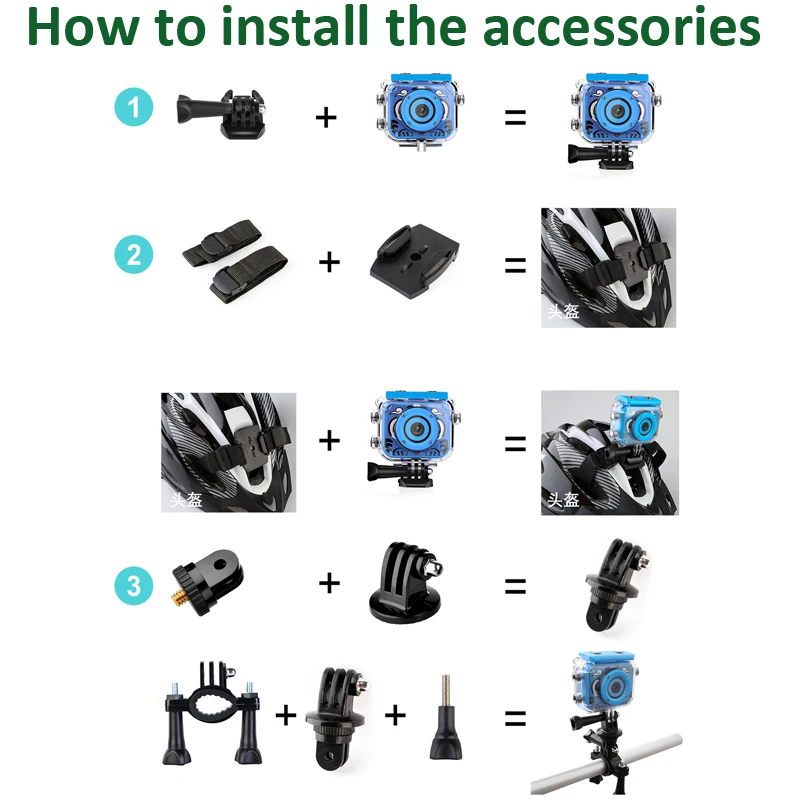 How to install the accessories

1 + =

2 + = 头盔

头盔 + = 头盔

3 + =

+ + =