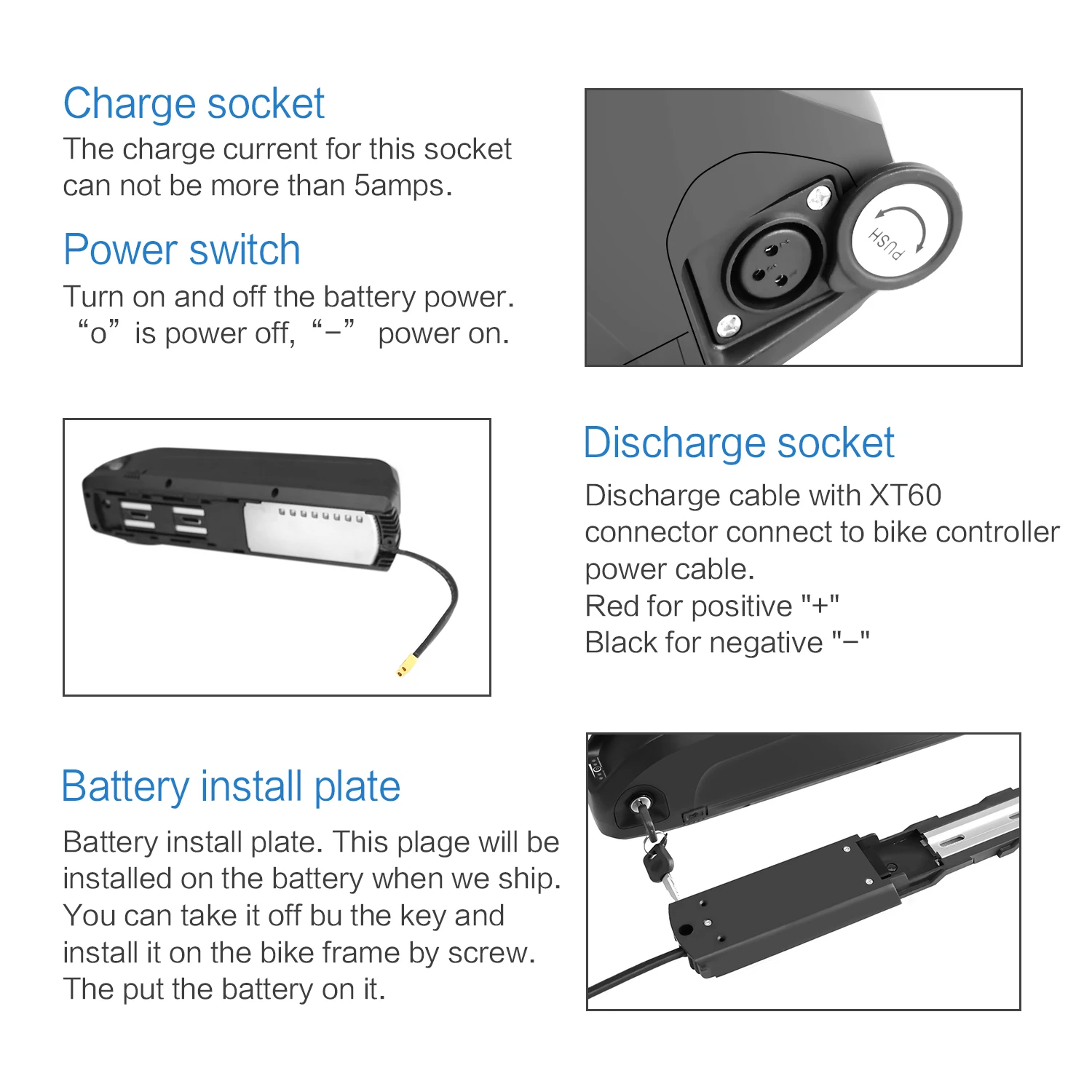 Charge socket
The charge current for this socket can not be more than 5amps.

Power switch
Turn on and off the battery power. “o” is power off, “−” power on.

PUSH

Discharge socket
Discharge cable with XT60 connector connect to bike controller power cable.
Red for positive "+"
Black for negative "−"

Battery install plate
Battery install plate. This plage will be installed on the battery when we ship. You can take it off bu the key and install it on the bike frame by screw. The put the battery on it.