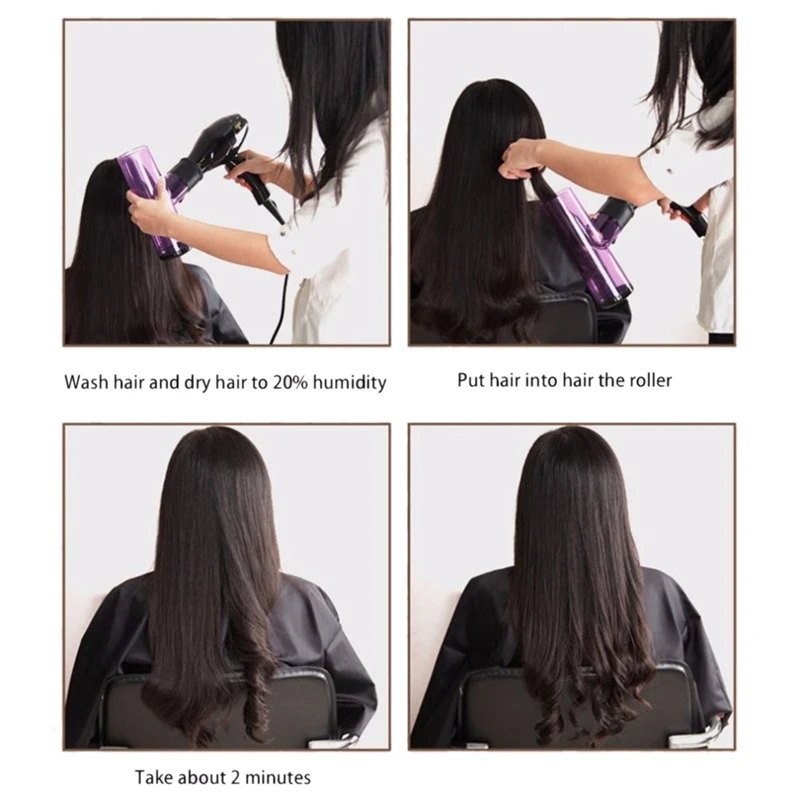 Wash hair and dry hair to 20% humidity

Put hair into hair the roller

Take about 2 minutes