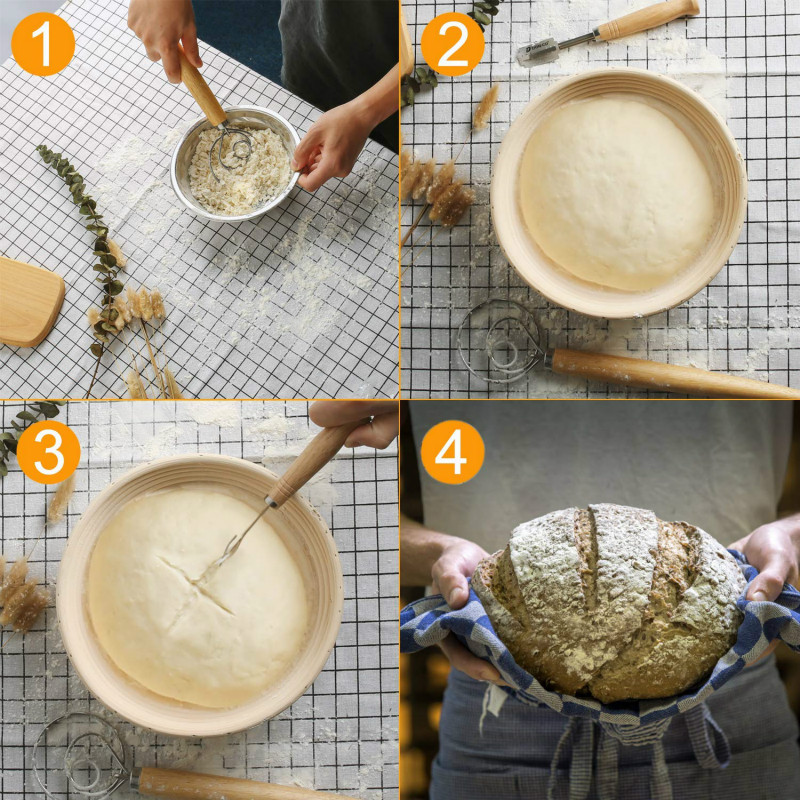 1

2

3

4