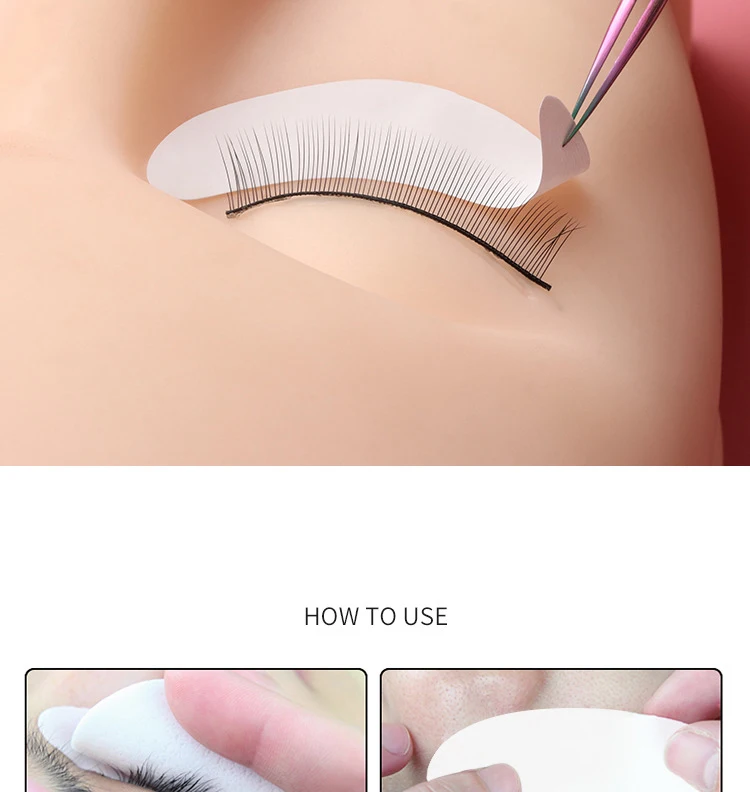 HOW TO USE