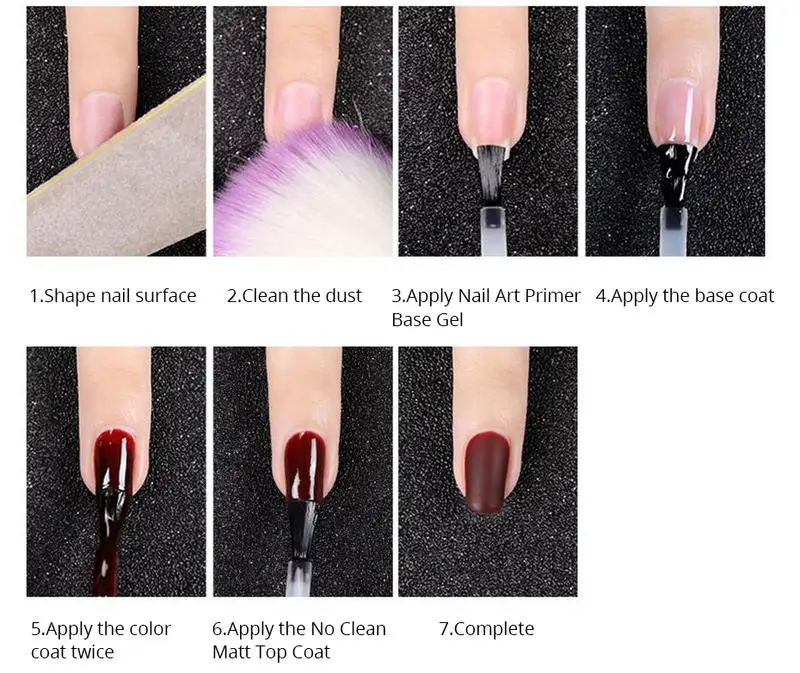 1.Shape nail surface

2.Clean the dust

3.Apply Nail Art Primer Base Gel

4.Apply the base coat

5.Apply the color coat twice

6.Apply the No Clean Matt Top Coat

7.Complete