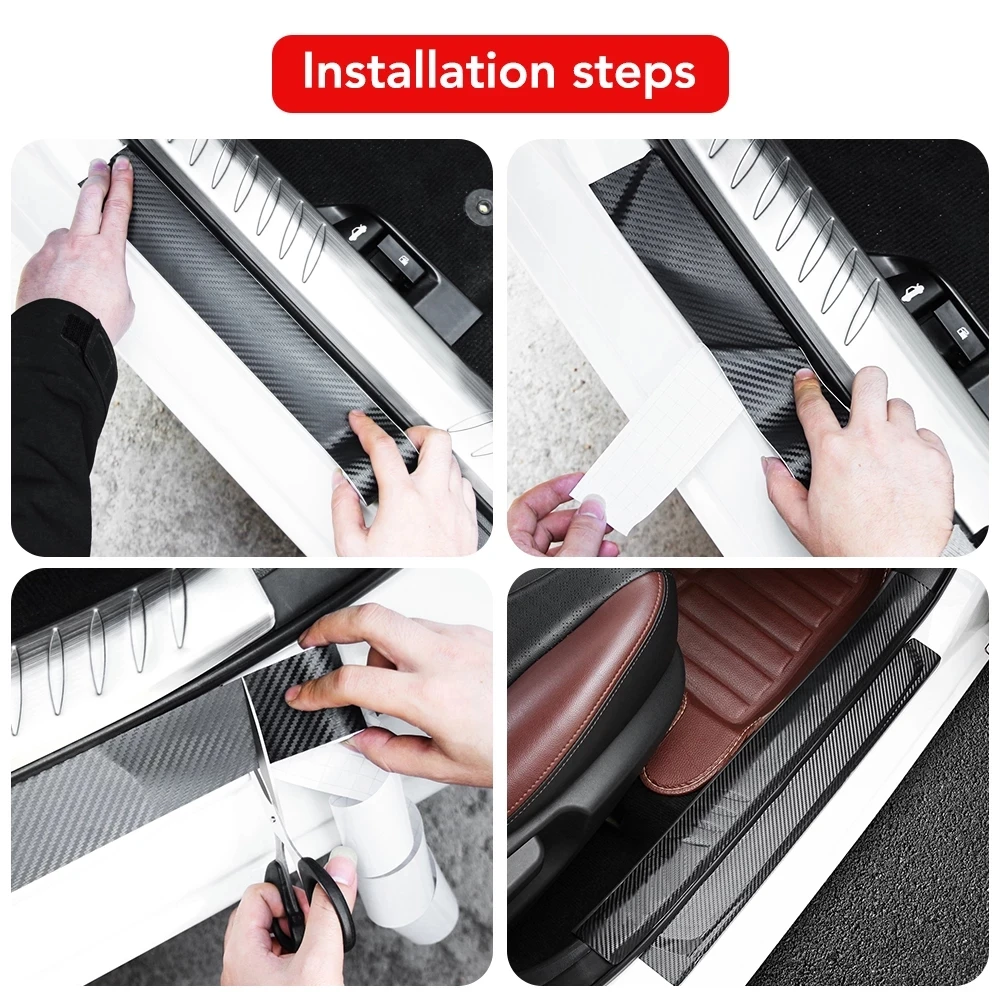 Installation steps