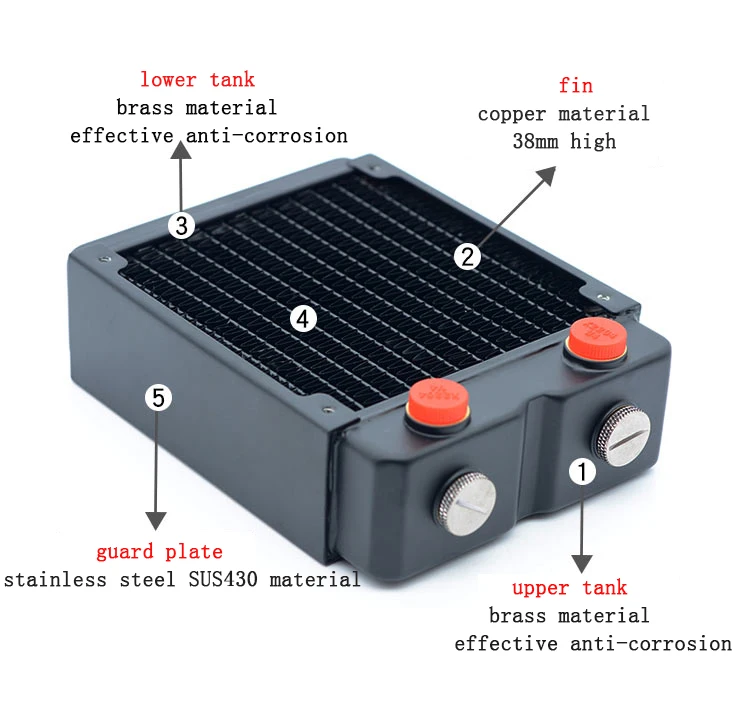 lower tank
brass material
effective anti-corrosion

fin
copper material
38mm high

3

2

4

5

1

guard plate
stainless steel SUS430 material

upper tank
brass material
effective anti-corrosion