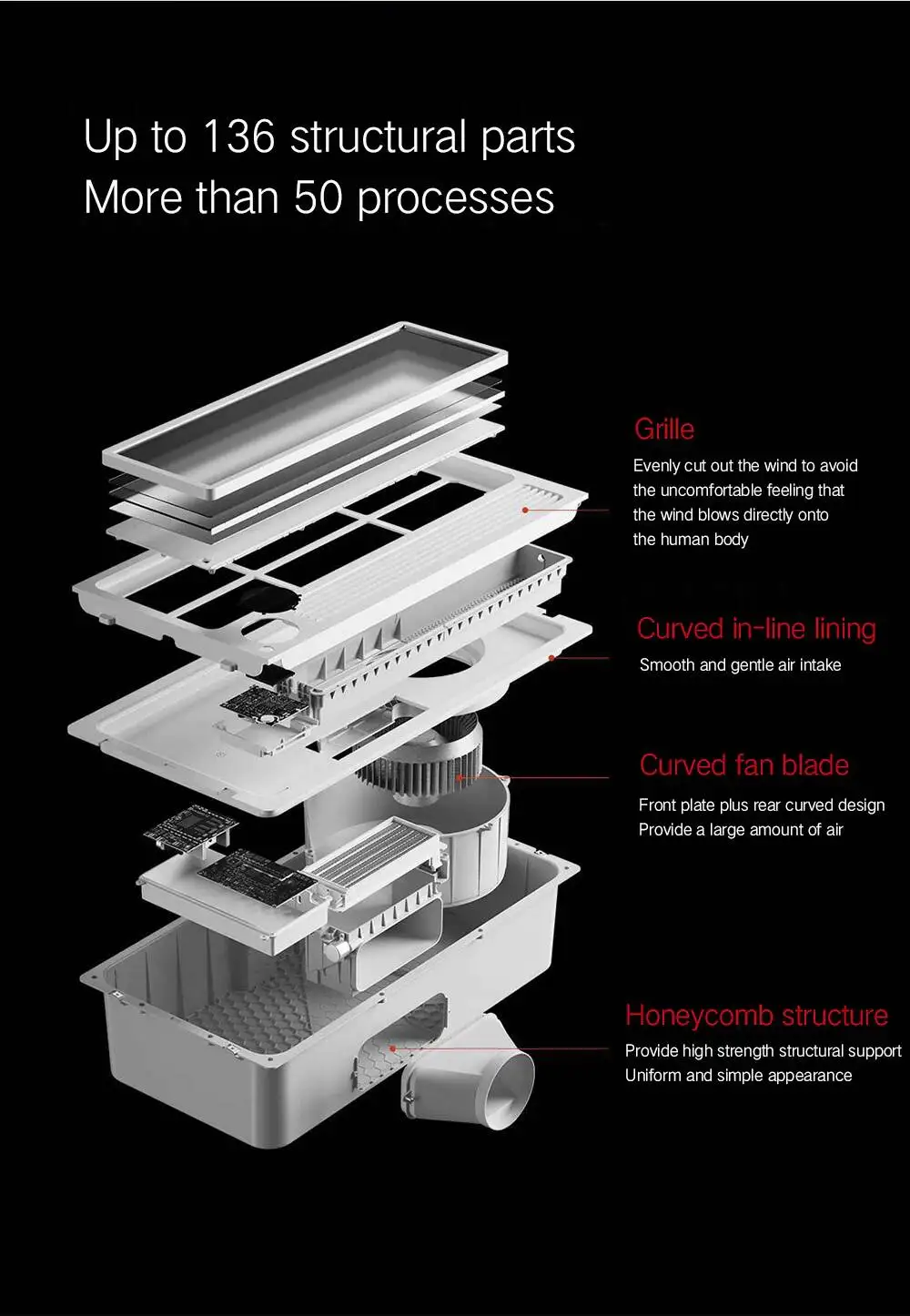 Up to 136 structural parts
More than 50 processes

Grille
Evenly cut out the wind to avoid the uncomfortable feeling that the wind blows directly onto the human body

Curved in-line lining
Smooth and gentle air intake

Curved fan blade
Front plate plus rear curved design
Provide a large amount of air

Honeycomb structure
Provide high strength structural support
Uniform and simple appearance