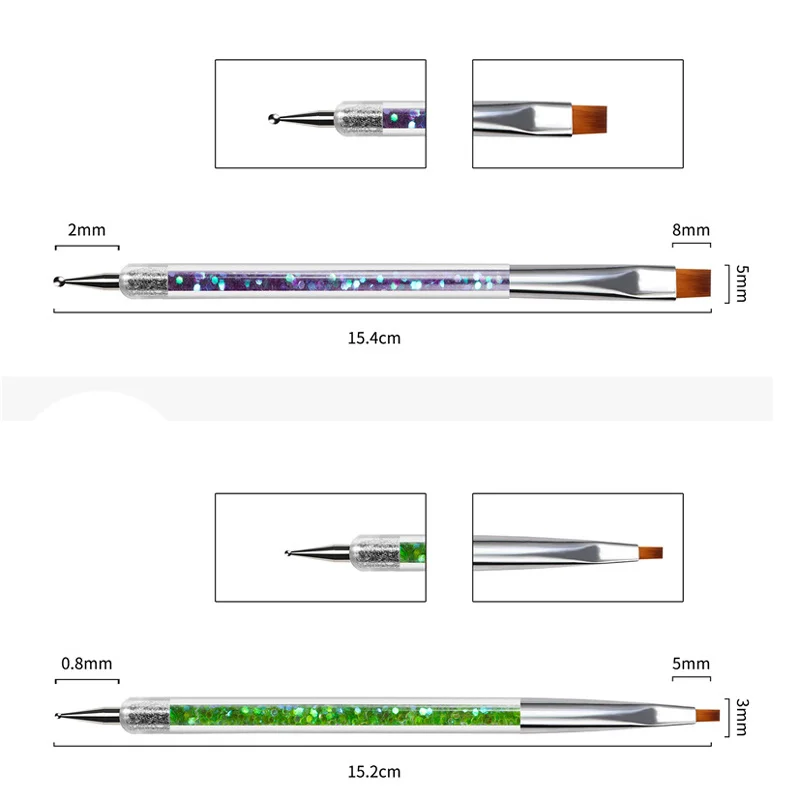 2mm

8mm

5mm

15.4cm

0.8mm

5mm

3mm

15.2cm