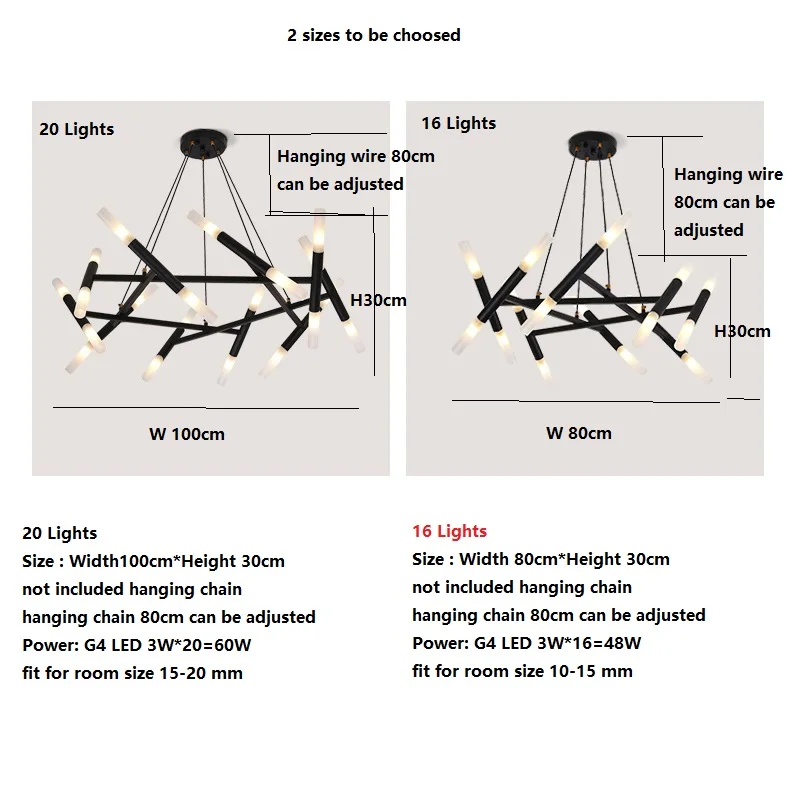 2 sizes to be choosed

20 Lights

Hanging wire 80cm can be adjusted

H30cm

W 100cm

16 Lights

Hanging wire 80cm can be adjusted

H30cm

W 80cm

20 Lights
Size : Width100cm*Height 30cm
not included hanging chain
hanging chain 80cm can be adjusted
Power: G4 LED 3W*20=60W
fit for room size 15-20 mm

16 Lights
Size : Width 80cm*Height 30cm
not included hanging chain
hanging chain 80cm can be adjusted
Power: G4 LED 3W*16=48W
fit for room size 10-15 mm