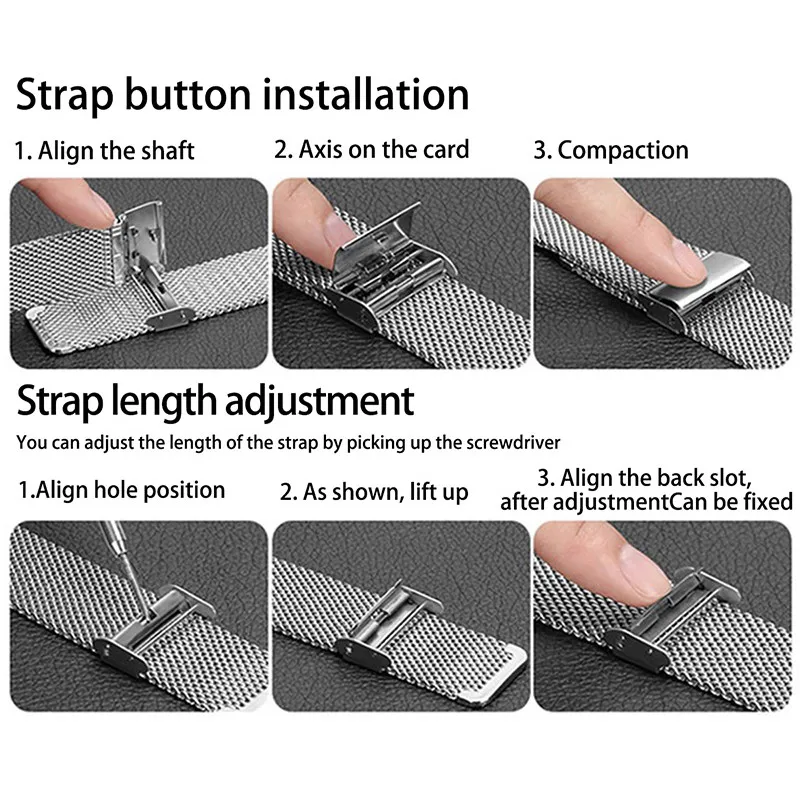 Strap button installation

1. Align the shaft

2. Axis on the card

3. Compaction

Strap length adjustment

You can adjust the length of the strap by picking up the screwdriver

1.Align hole position

2. As shown, lift up

3. Align the back slot, after adjustmentCan be fixed