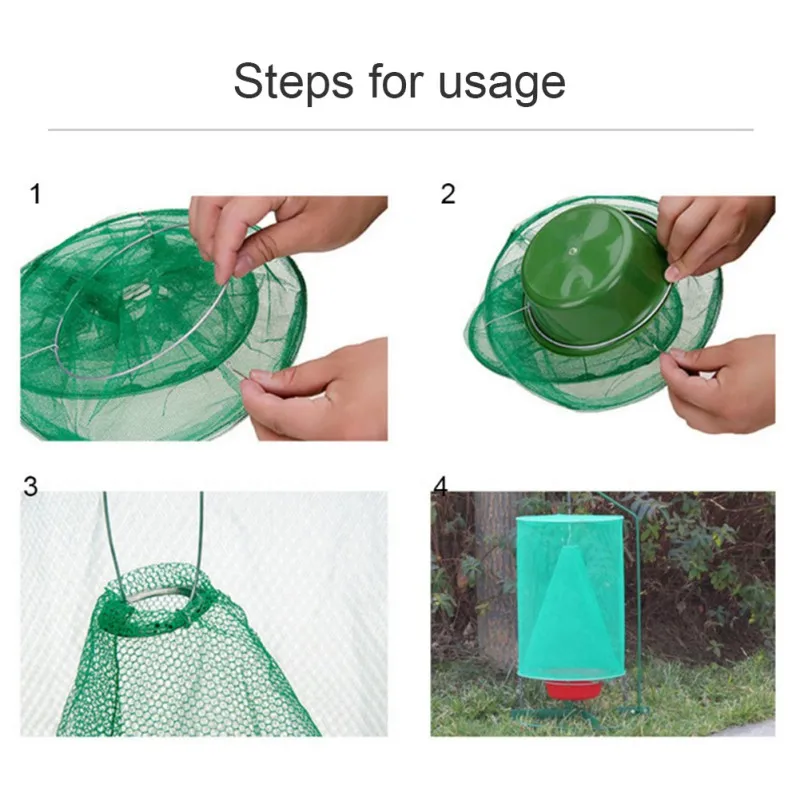 Steps for usage

1

2

3

4