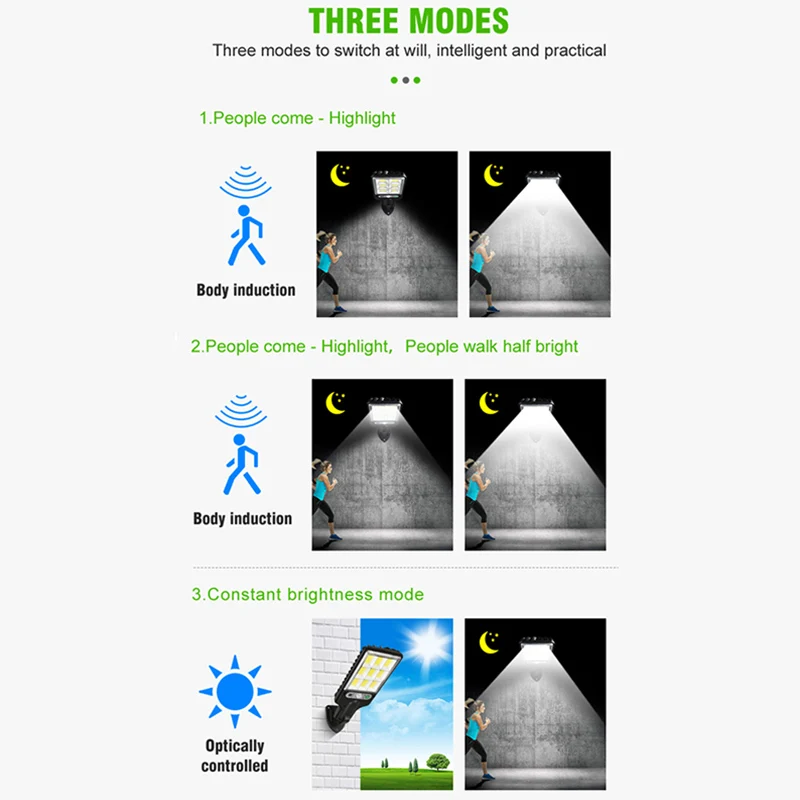 THREE MODES

Three modes to switch at will, intelligent and practical

1.People come - Highlight

Body induction

2.People come - Highlight， People walk half bright

Body induction

3.Constant brightness mode

Optically controlled