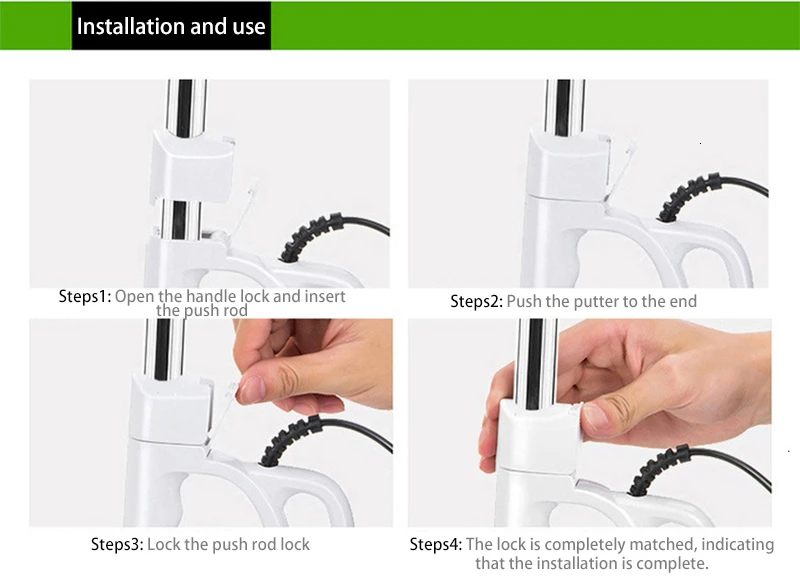 Installation and use

Steps1: Open the handle lock and insert the push rod

Steps2: Push the putter to the end

Steps3: Lock the push rod lock

Steps4: The lock is completely matched, indicating that the installation is complete.