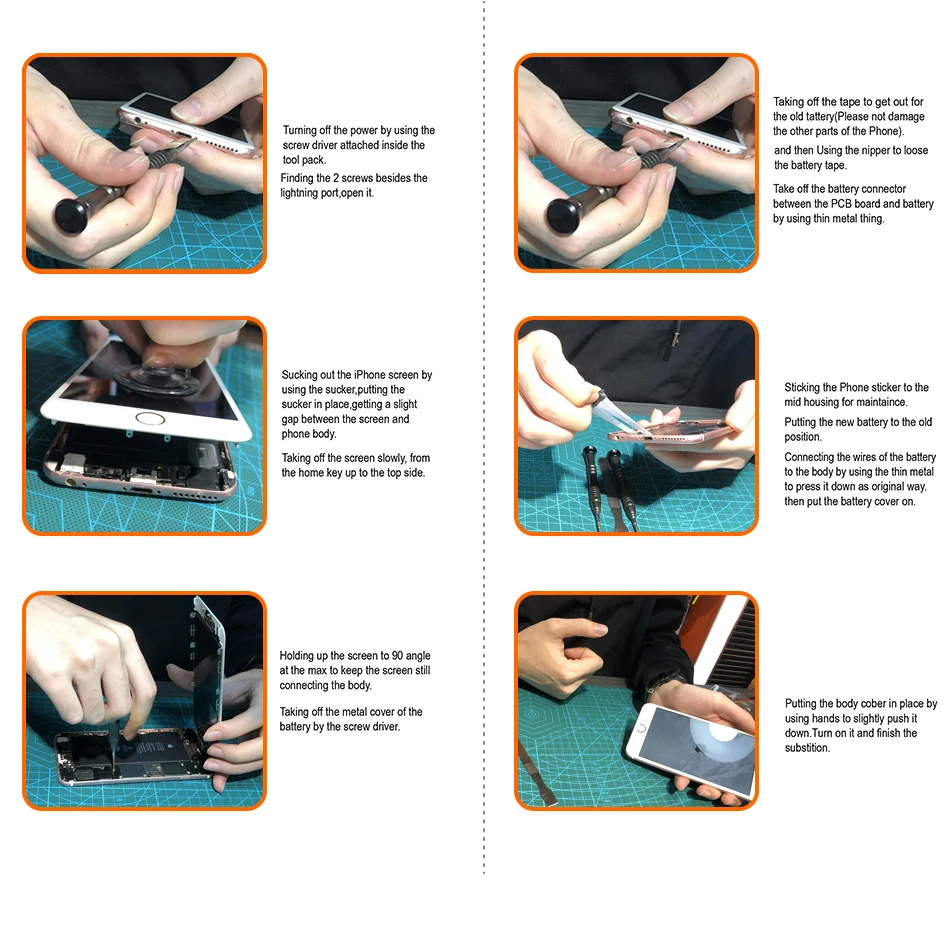 Turning off the power by using the screw driver attached inside the tool pack.

Finding the 2 screws besides the lightning port,open it.

Sucking out the iPhone screen by using the sucker,putting the sucker in place,getting a slight gap between the screen and phone body.

Taking off the screen slowly, from the home key up to the top side.

Holding up the screen to 90 angle at the max to keep the screen still connecting the body.

Taking off the metal cover of the battery by the screw driver.

Taking off the tape to get out for the old tattery(Please not damage the other parts of the Phone).

and then Using the nipper to loose the battery tape.

Take off the battery connector between the PCB board and battery by using thin metal thing.

Sticking the Phone sticker to the mid housing for maintaince.

Putting the new battery to the old position.

Connecting the wires of the battery to the body by using the thin metal to press it down as original way. then put the battery cover on.

Putting the body cober in place by using hands to slightly push it down.Turn on it and finish the substition.