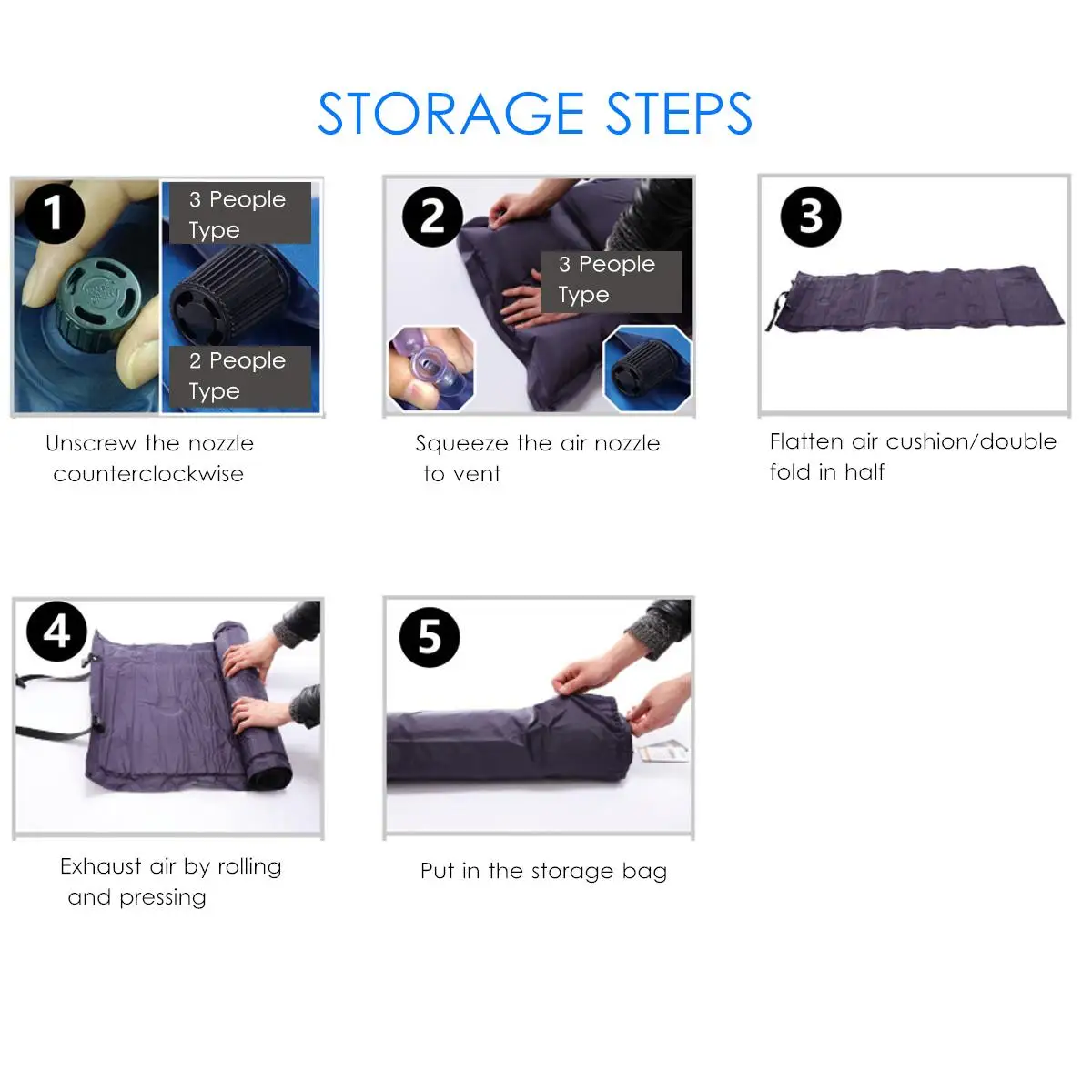 STORAGE STEPS

1

3 People Type

2 People Type

Unscrew the nozzle counterclockwise

2

3 People Type

Squeeze the air nozzle to vent

3

Flatten air cushion/double fold in half

4

Exhaust air by rolling and pressing

5

Put in the storage bag