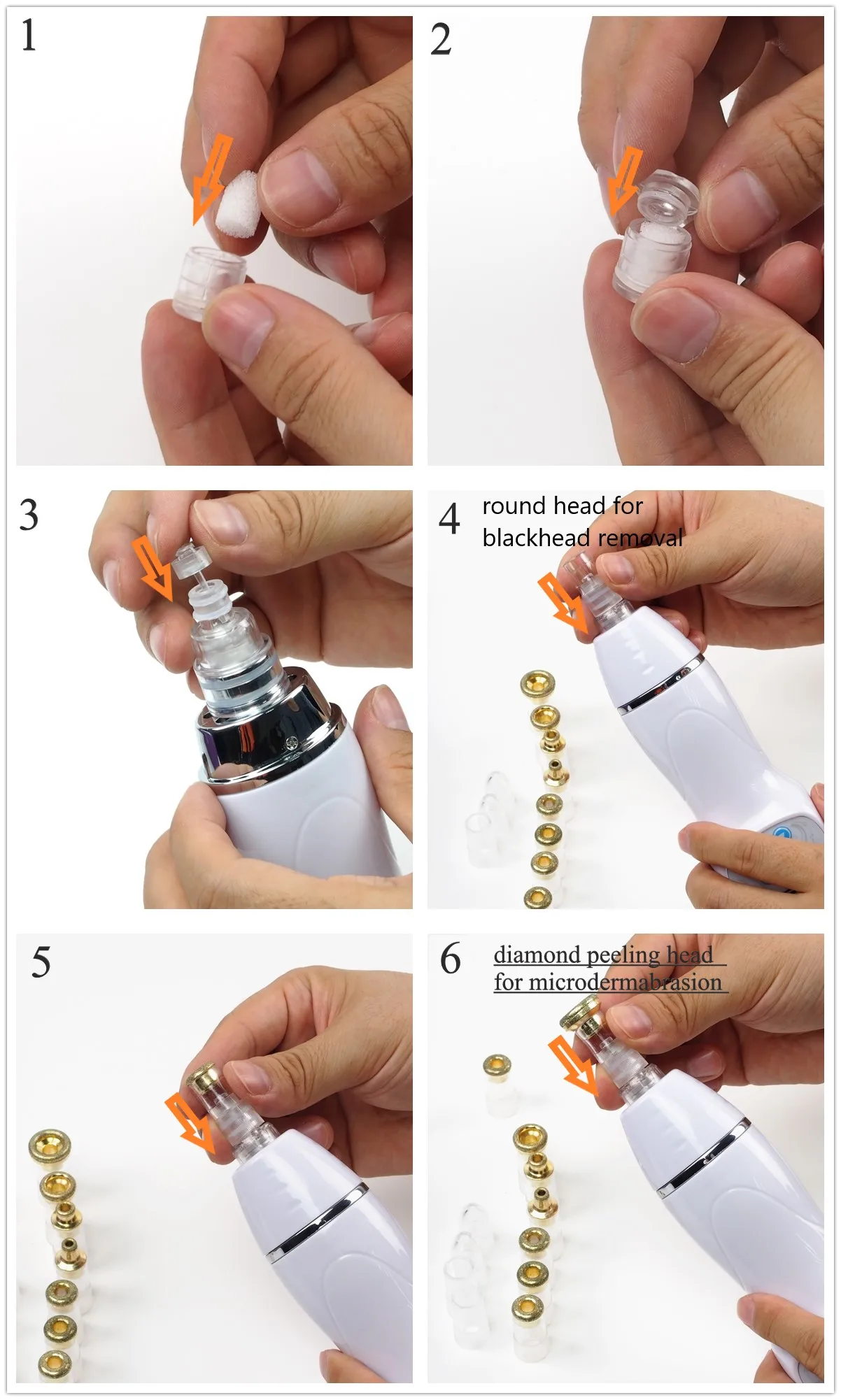 1

2

3

4 round head for blackhead removal

5

6 diamond peeling head for microdermabrasion