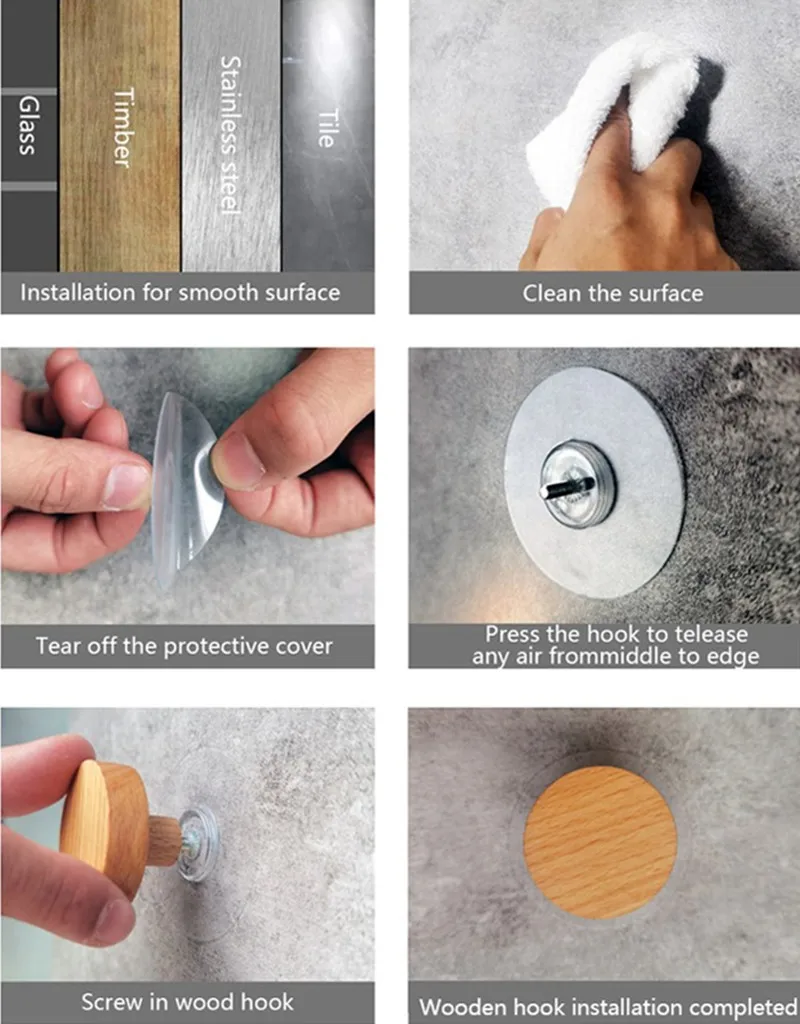 Glass
Timber
Stainless steel
Tile

Installation for smooth surface

Clean the surface

Tear off the protective cover

Press the hook to telease any air frommiddle to edge

Screw in wood hook

Wooden hook installation completed