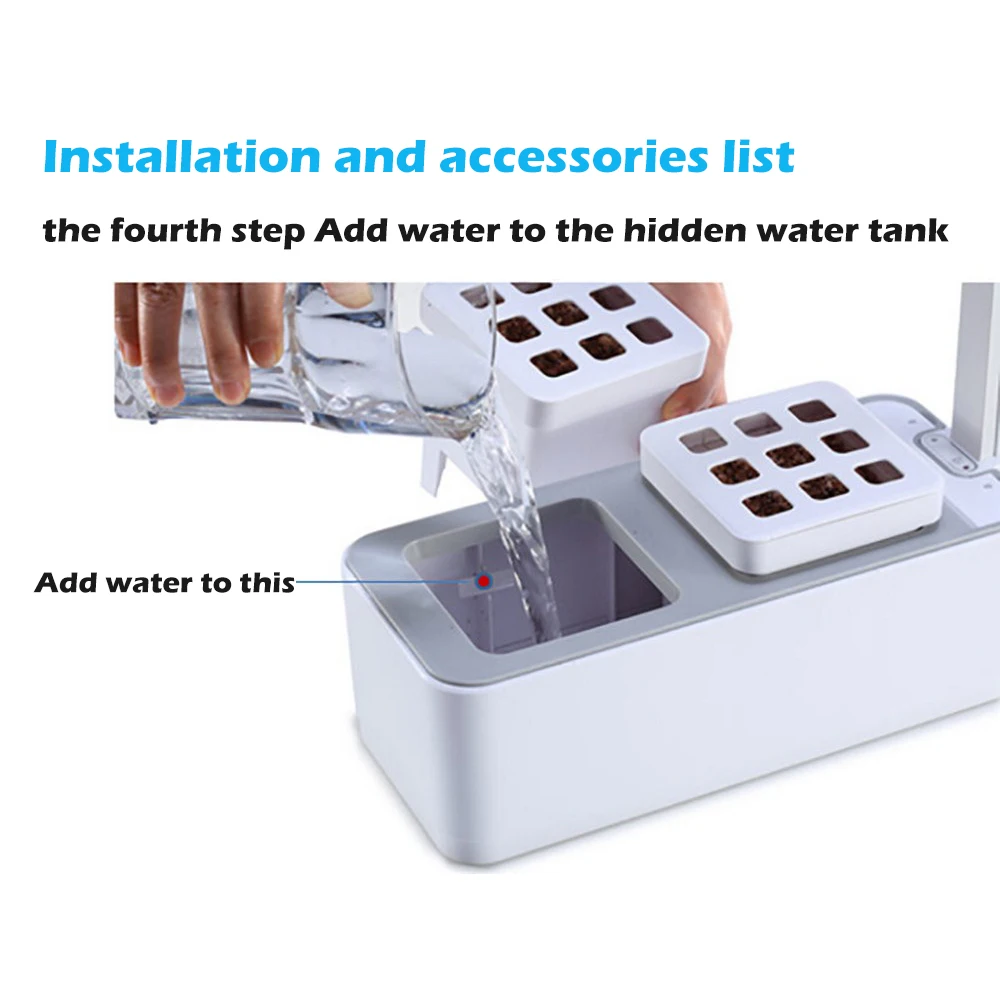 Installation and accessories list

the fourth step Add water to the hidden water tank

Add water to this