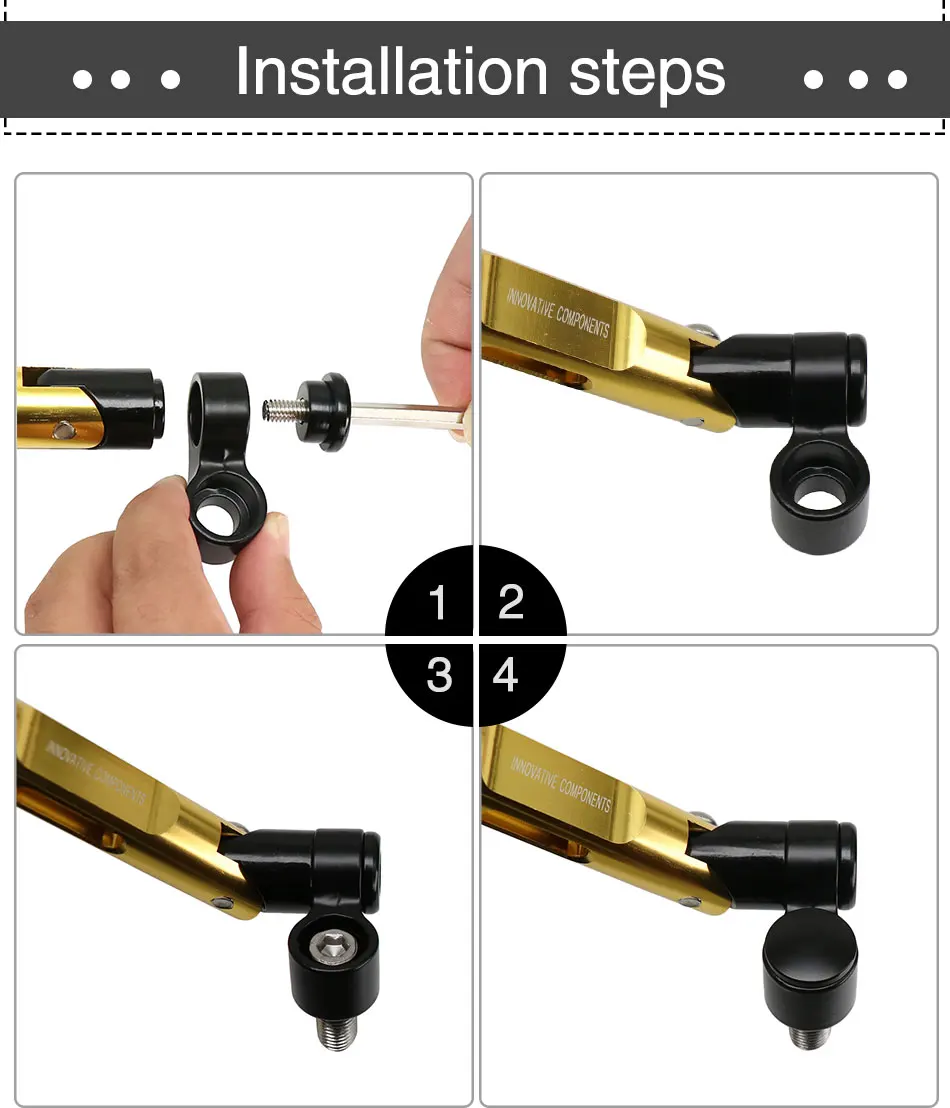 Installation steps

INNOVATIVE COMPONENTS

1 2
3 4

INNOVATIVE COMPONENTS

INNOVATIVE COMPONENTS