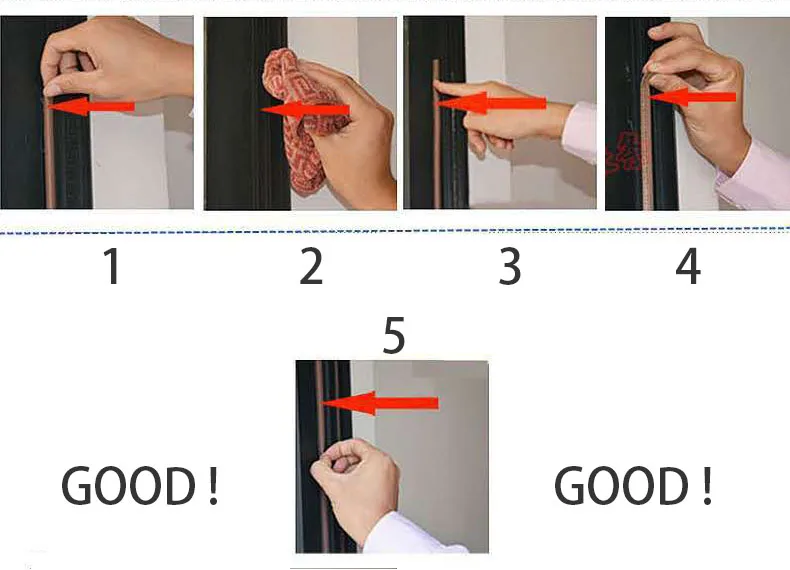 1 2 3 4

5

GOOD !

GOOD !