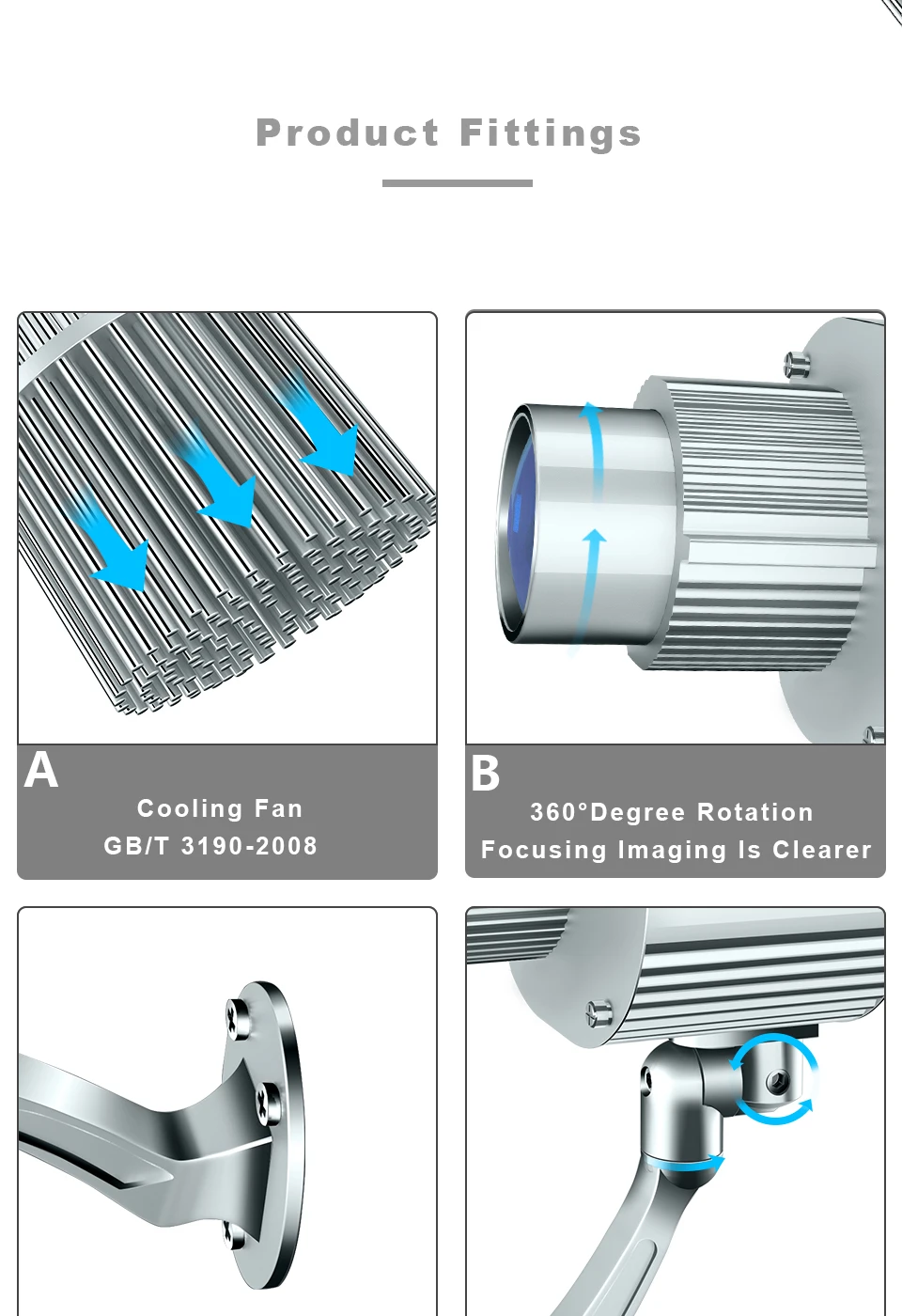 Product Fittings

A
Cooling Fan
GB/T 3190-2008

B
360°Degree Rotation
Focusing Imaging Is Clearer