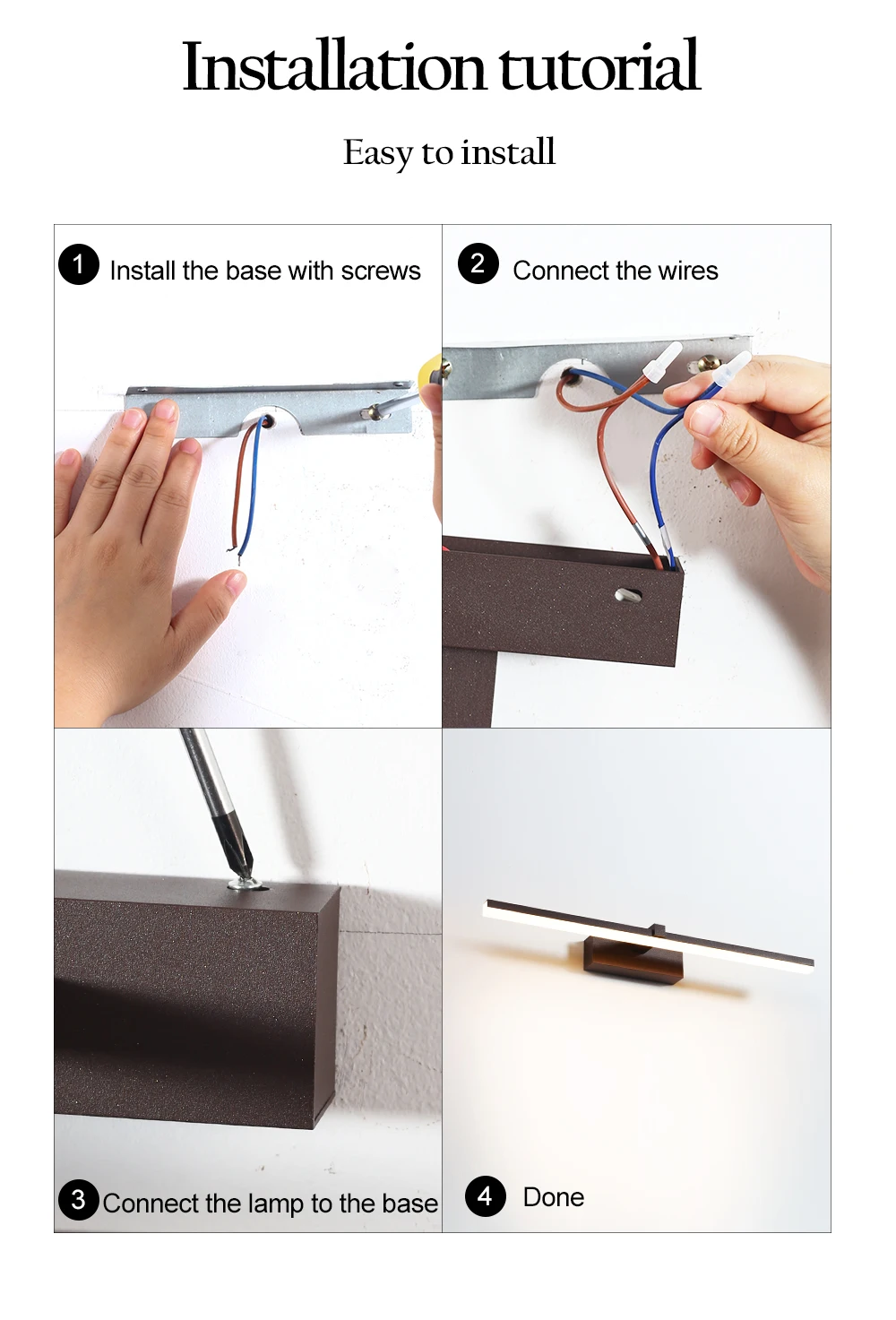 Installation tutorial

Easy to install

1 Install the base with screws

2 Connect the wires

3 Connect the lamp to the base

4 Done