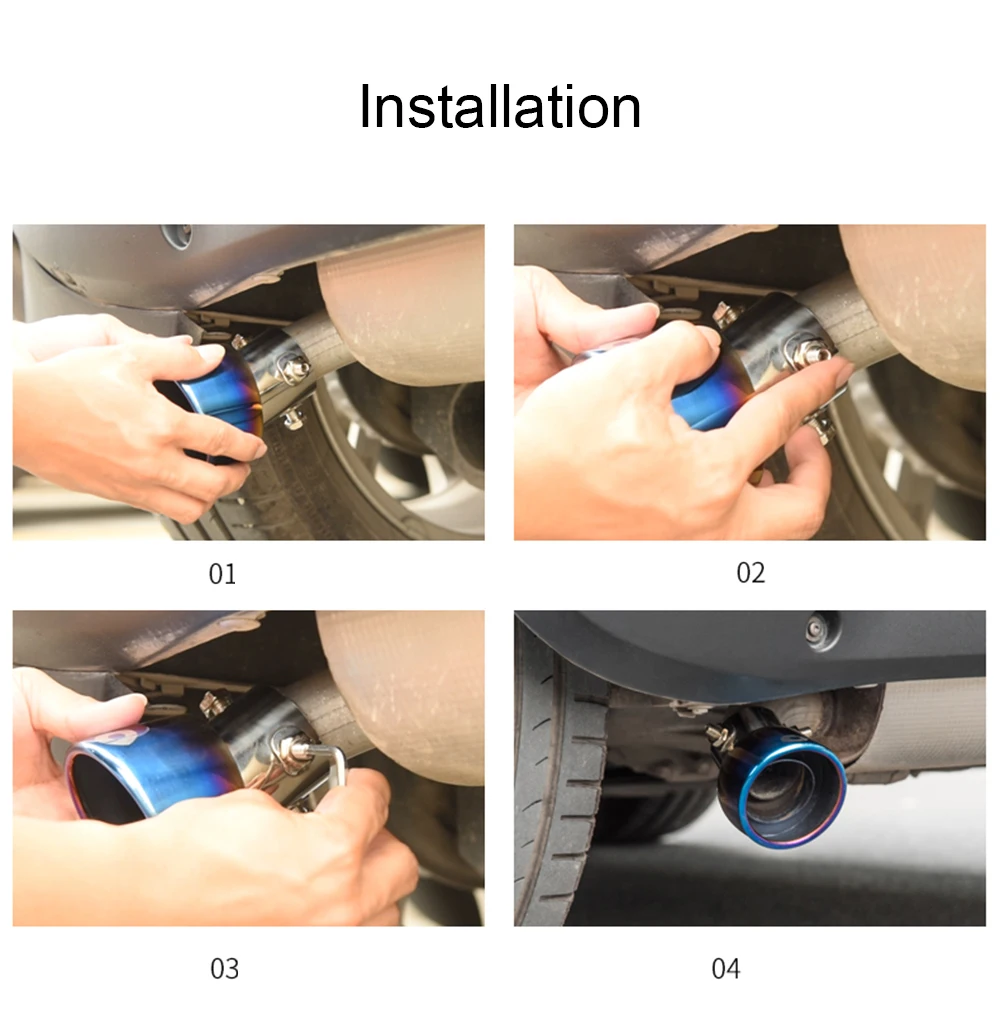 Installation

01

02

03

04