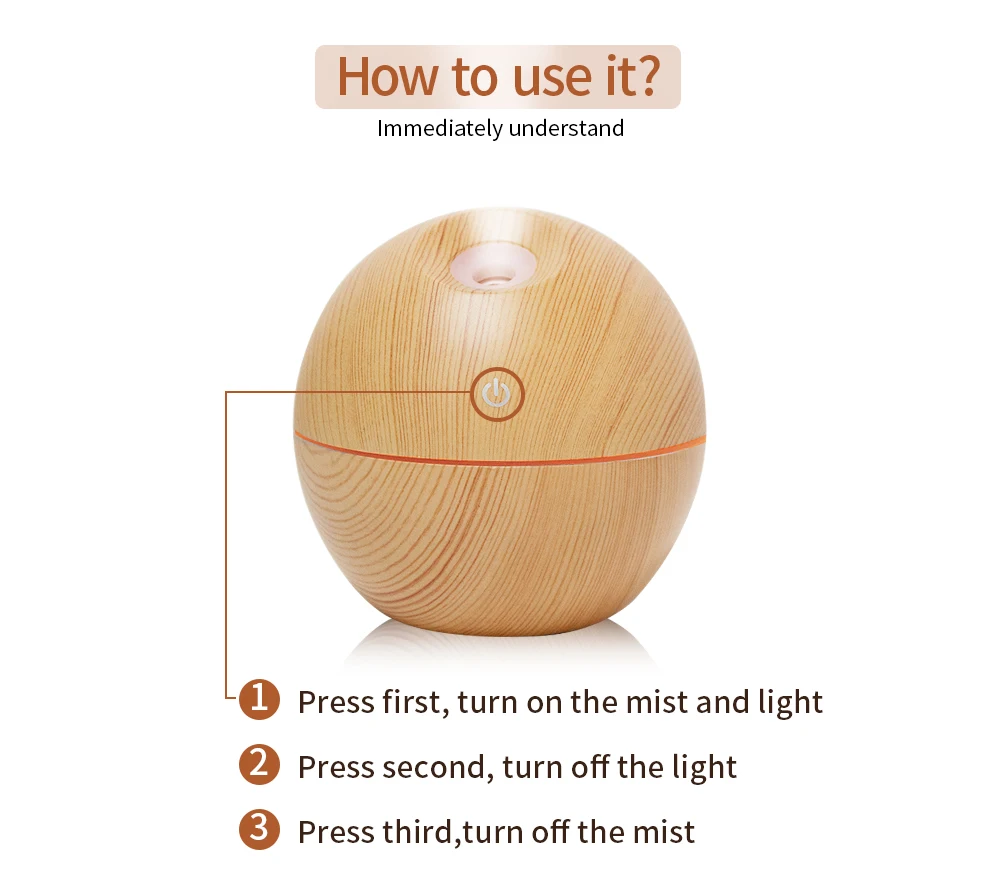 How to use it?
Immediately understand

1 Press first, turn on the mist and light
2 Press second, turn off the light
3 Press third,turn off the mist