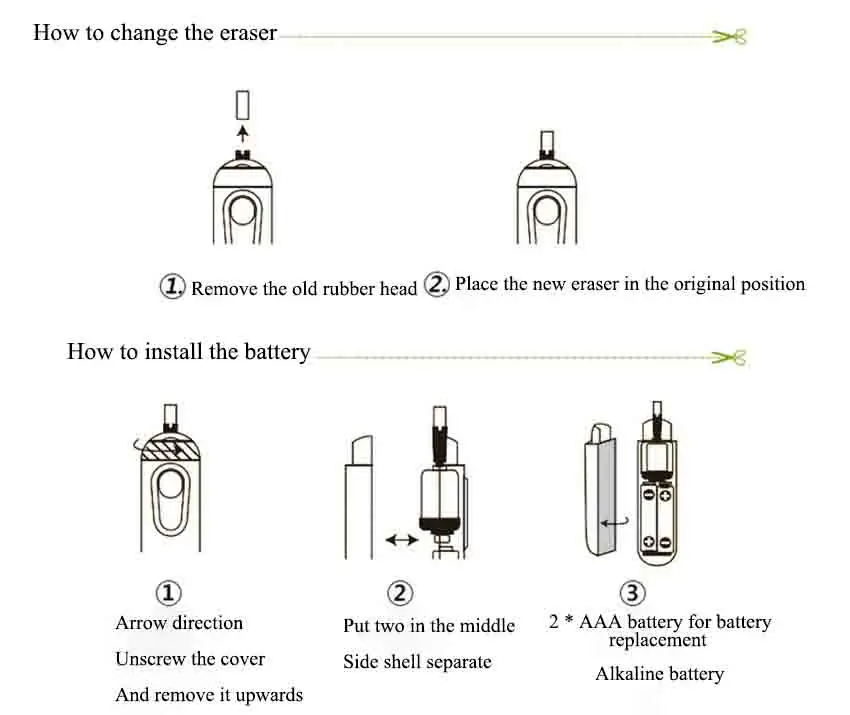 How to change the eraser

① Remove the old rubber head ② Place the new eraser in the original position

How to install the battery

①
Arrow direction
Unscrew the cover
And remove it upwards

②
Put two in the middle
Side shell separate

③
2 * AAA battery for battery replacement
Alkaline battery