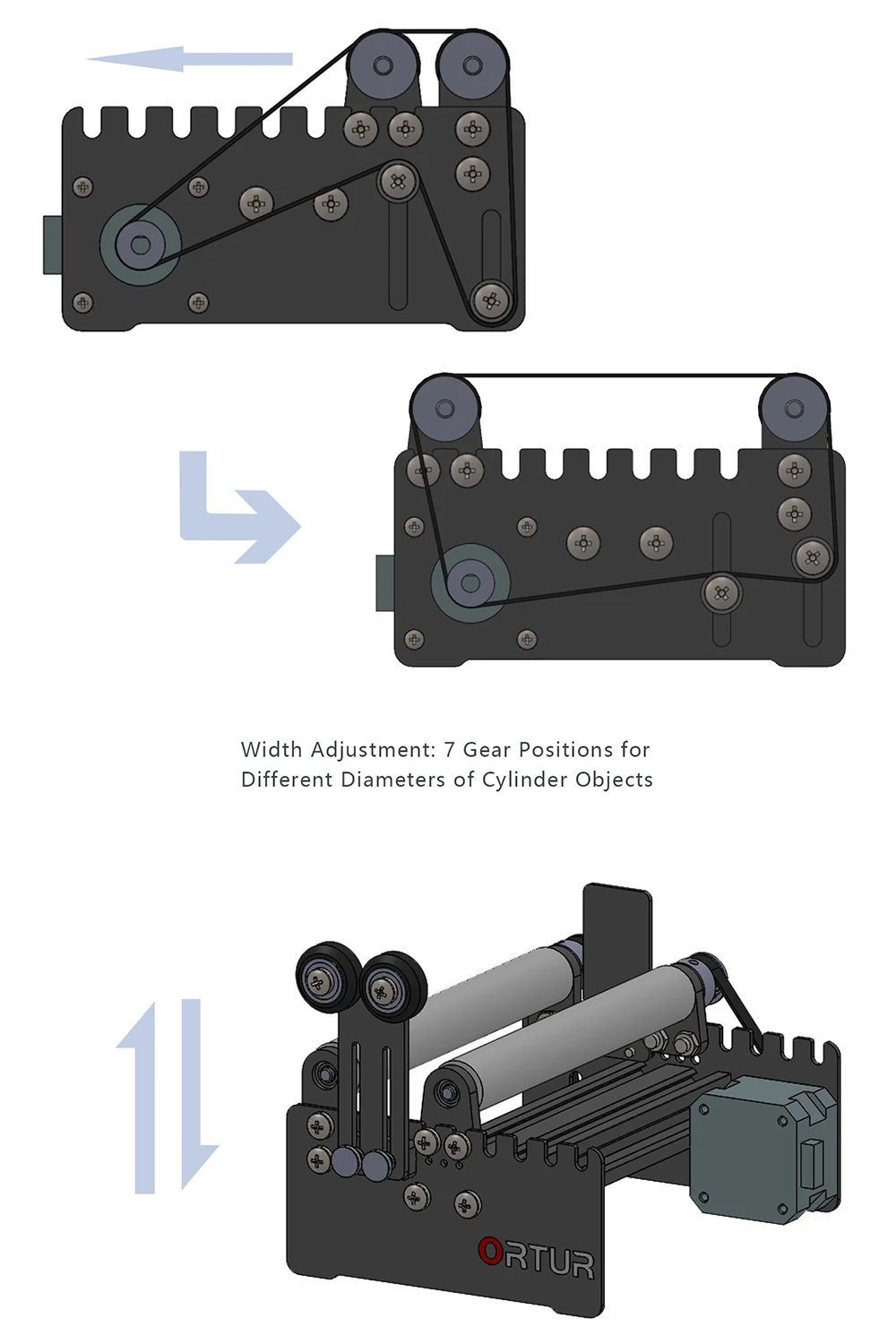 Width Adjustment: 7 Gear Positions for Different Diameters of Cylinder Objects

ORTUR