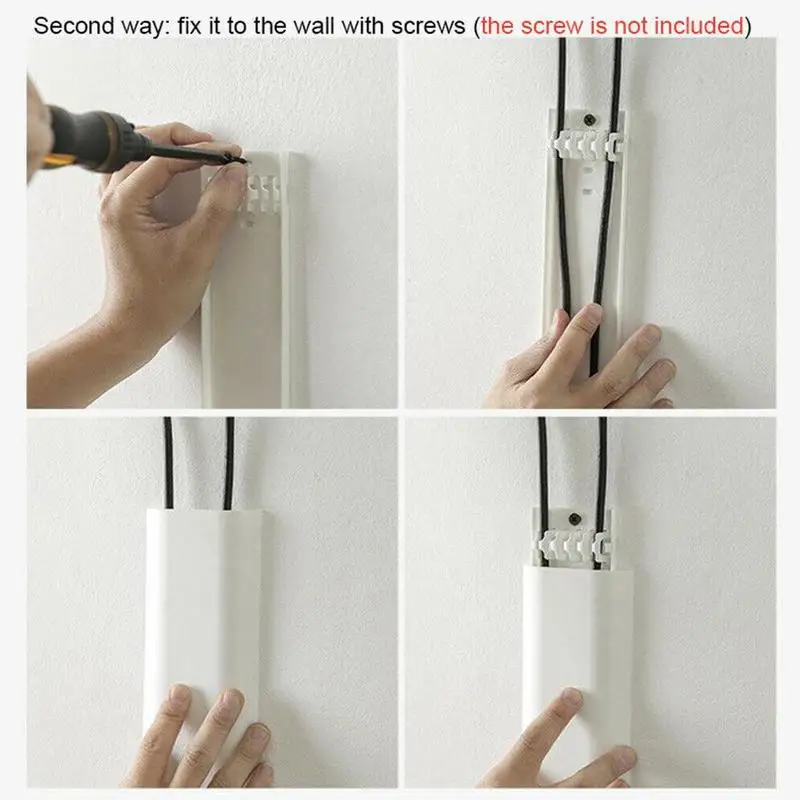 Second way: fix it to the wall with screws (the screw is not included)