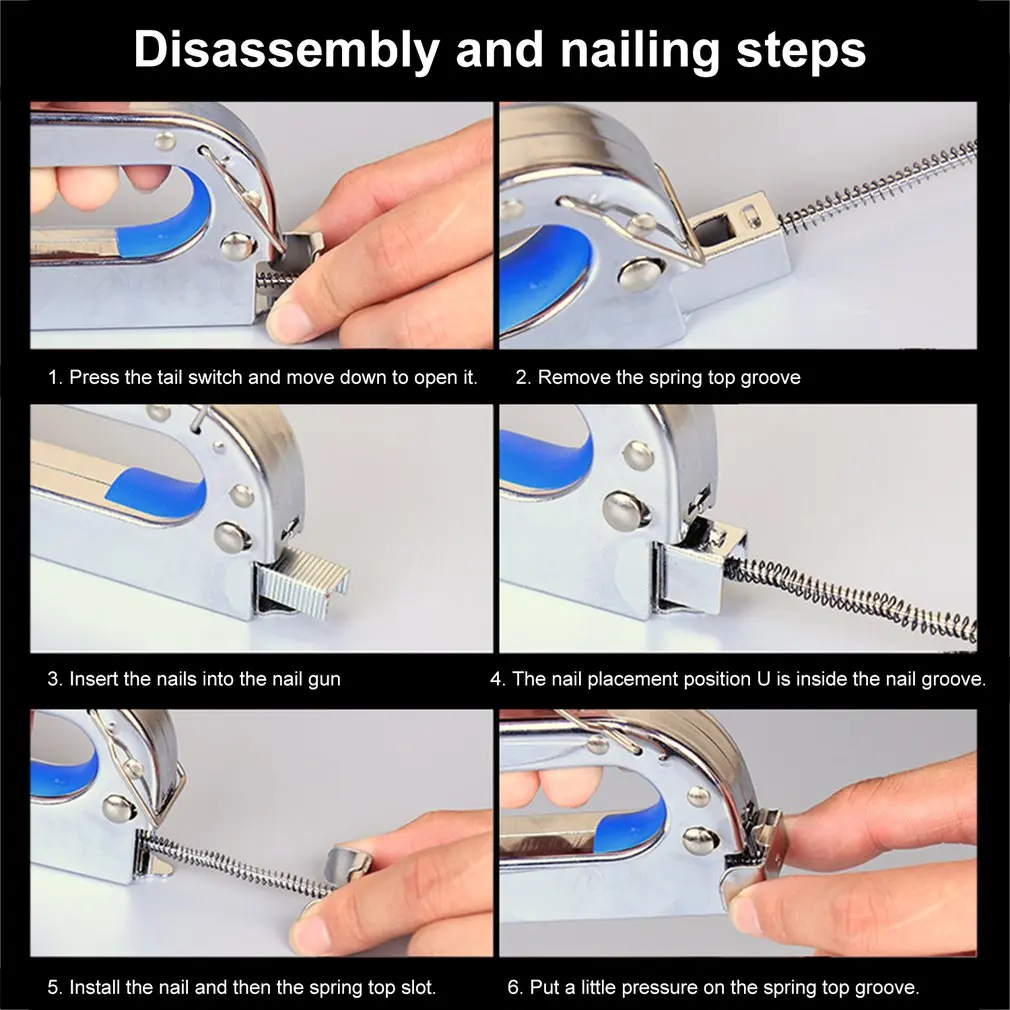 Disassembly and nailing steps

1. Press the tail switch and move down to open it.

2. Remove the spring top groove

3. Insert the nails into the nail gun

4. The nail placement position U is inside the nail groove.

5. Install the nail and then the spring top slot.

6. Put a little pressure on the spring top groove.