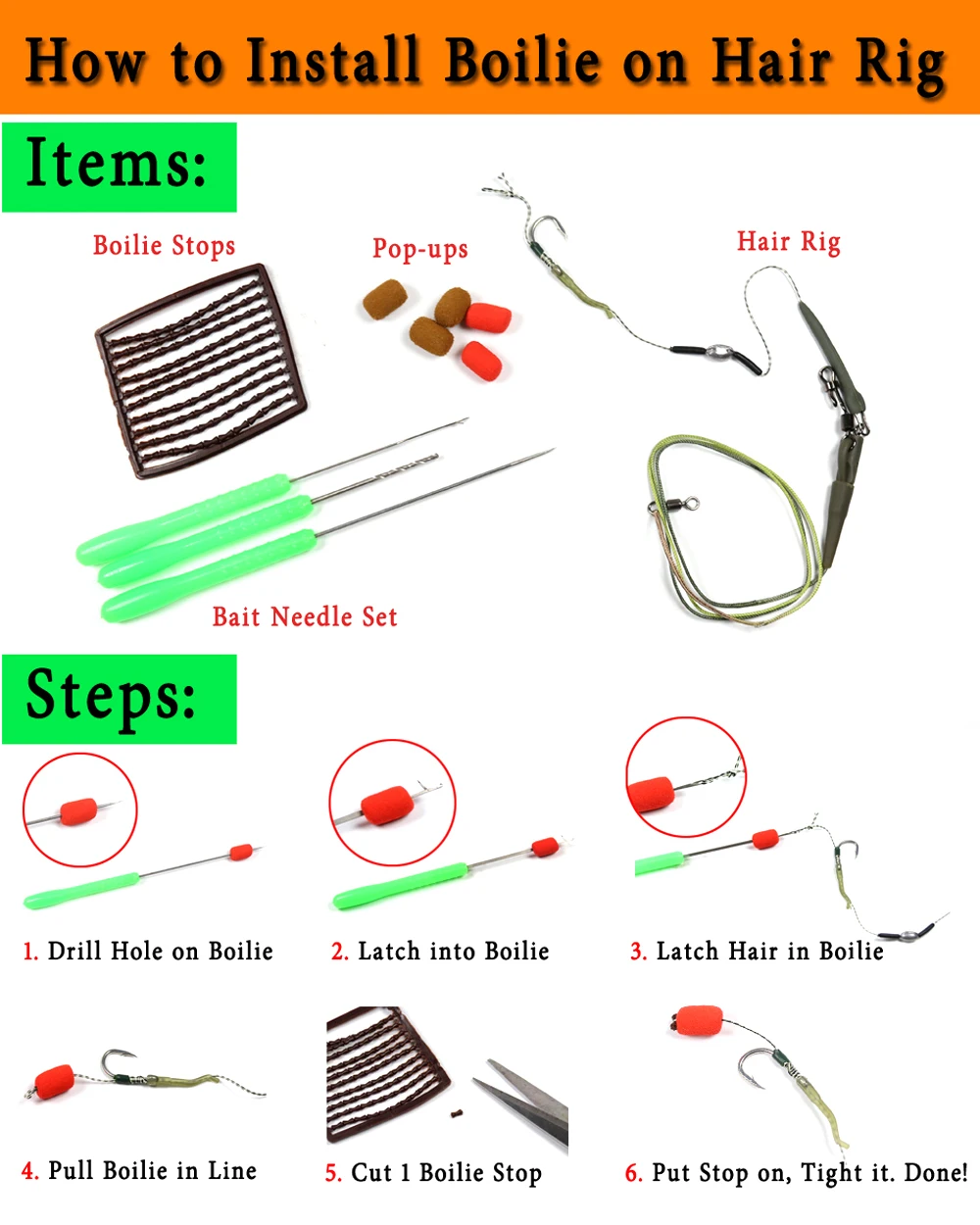 How to Install Boilie on Hair Rig

Items:

Boilie Stops

Pop-ups

Hair Rig

Bait Needle Set

Steps:

1. Drill Hole on Boilie

2. Latch into Boilie

3. Latch Hair in Boilie

4. Pull Boilie in Line

5. Cut 1 Boilie Stop

6. Put Stop on, Tight it. Done!