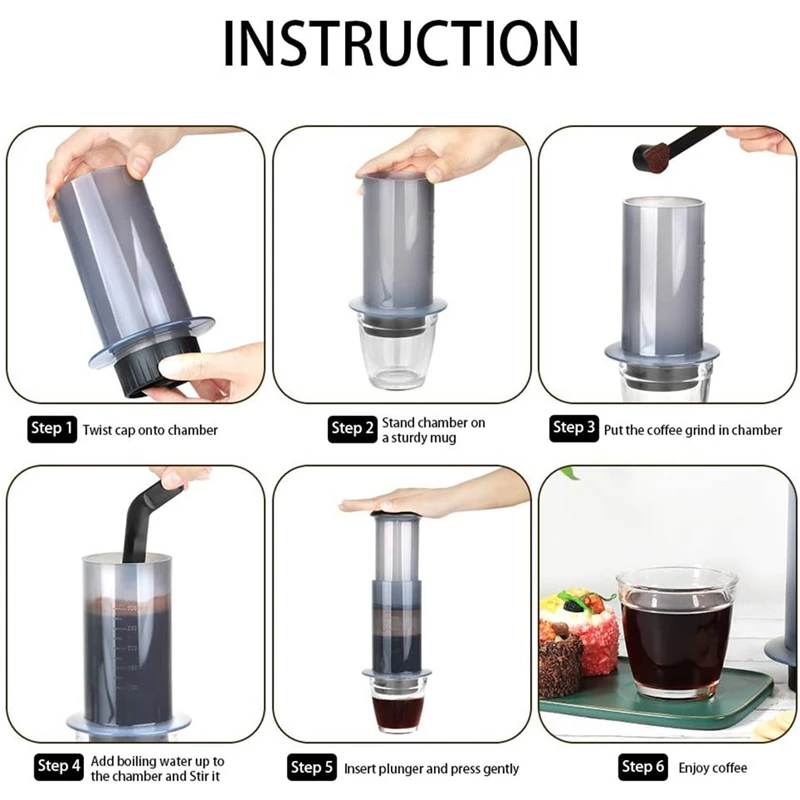 INSTRUCTION

Step 1 Twist cap onto chamber

Step 2 Stand chamber on a sturdy mug

Step 3 Put the coffee grind in chamber

Step 4 Add boiling water up to the chamber and Stir it

Step 5 Insert plunger and press gently

Step 6 Enjoy coffee