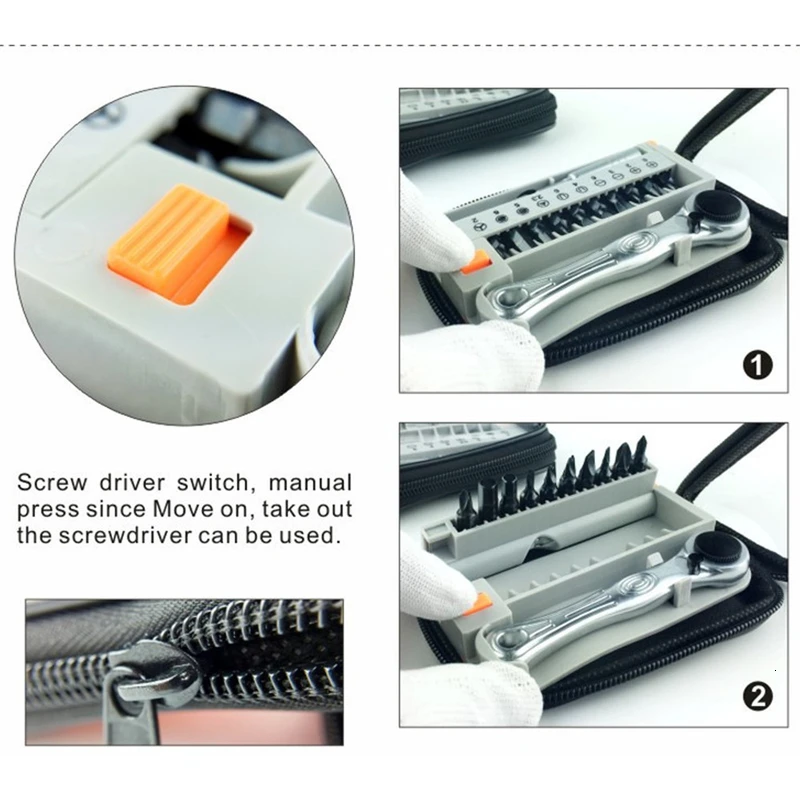 Screw driver switch, manual press since Move on, take out the screwdriver can be used.

1

2