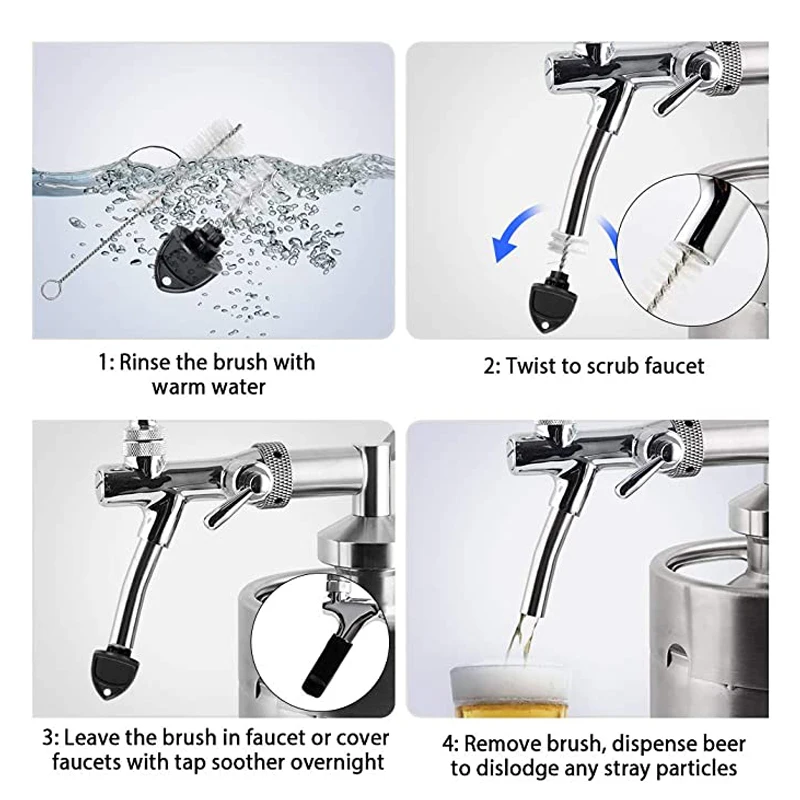 1: Rinse the brush with warm water

2: Twist to scrub faucet

3: Leave the brush in faucet or cover faucets with tap soother overnight

4: Remove brush, dispense beer to dislodge any stray particles