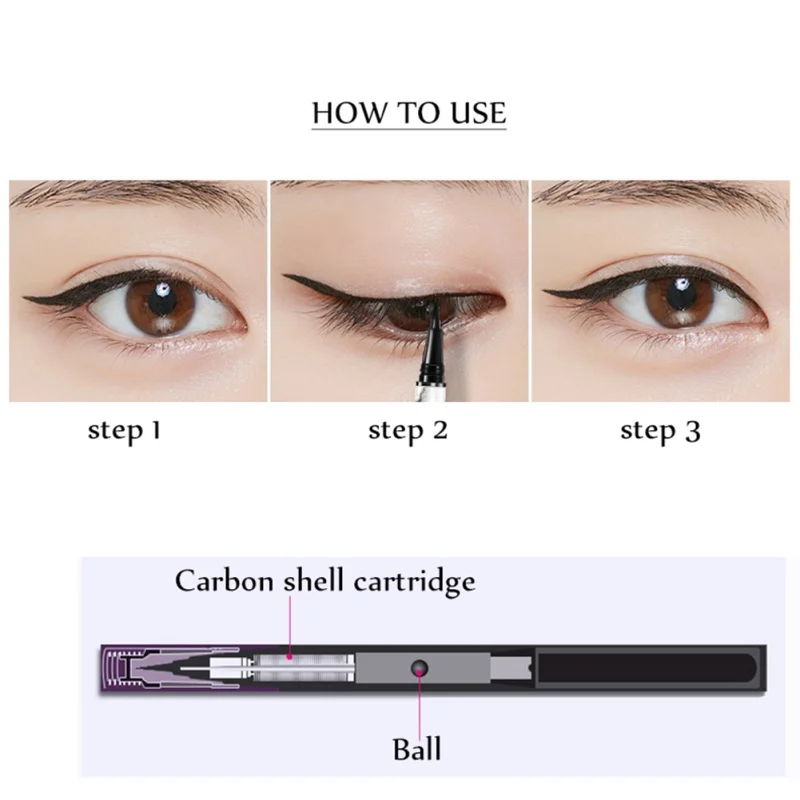 HOW TO USE

step 1

step 2

step 3

Carbon shell cartridge

Ball