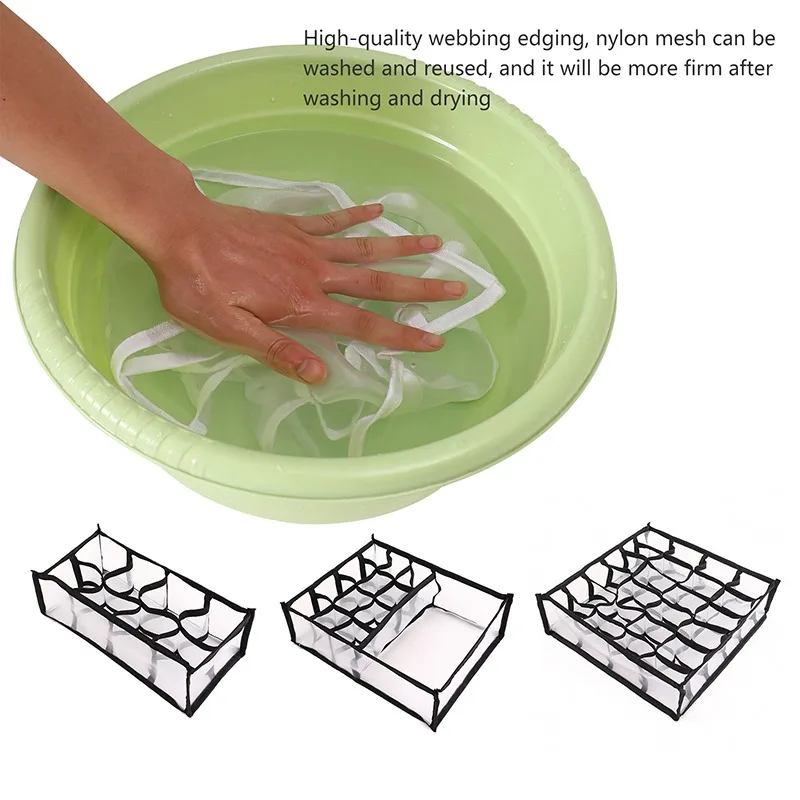 High-quality webbing edging, nylon mesh can be washed and reused, and it will be more firm after washing and drying